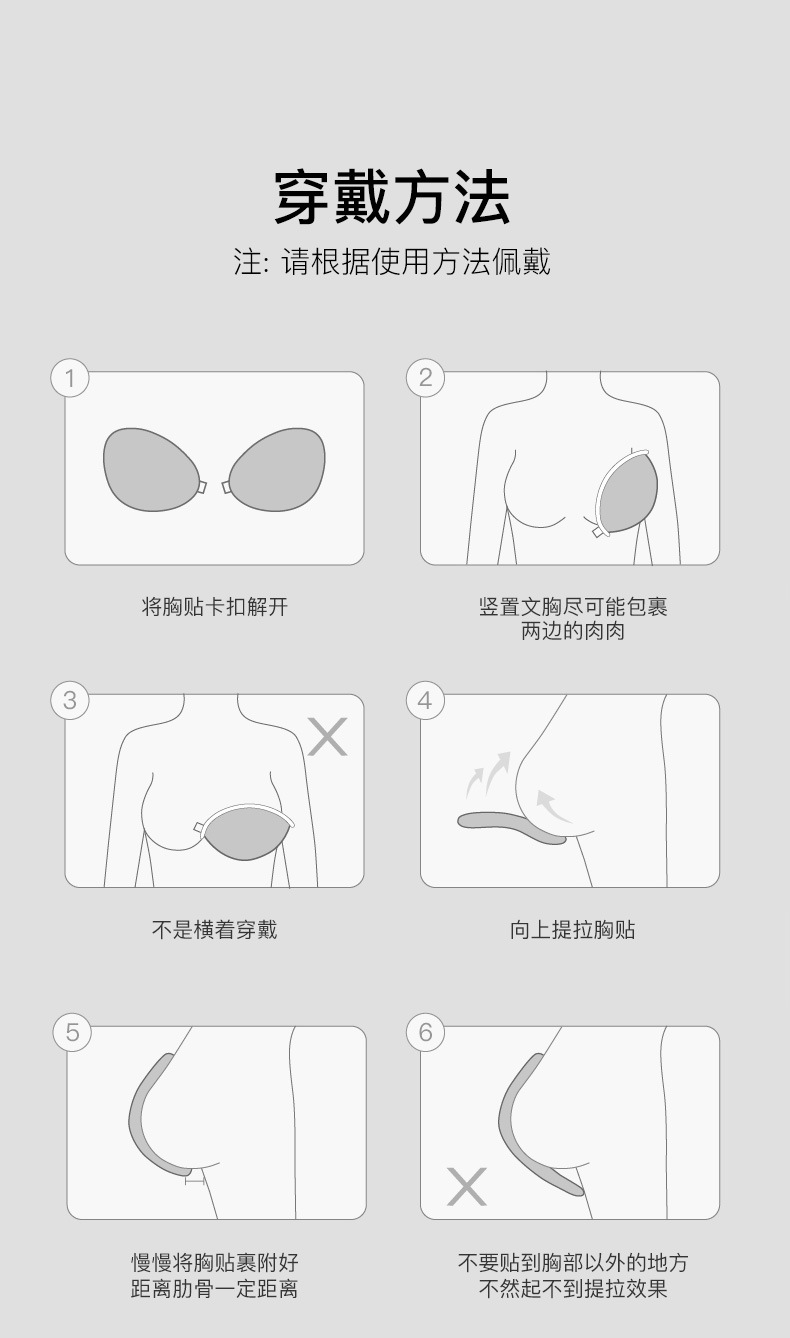 穿戴方法

注: 请根据使用方法佩戴

1

将胸贴卡扣解开

2

竖置文胸尽可能包裹两边的肉肉

3

不是横着穿戴

4

向上提拉胸贴

5

慢慢将胸贴裹附好距离肋骨一定距离

6

不要贴到胸部以外的地方不然起不到提拉效果