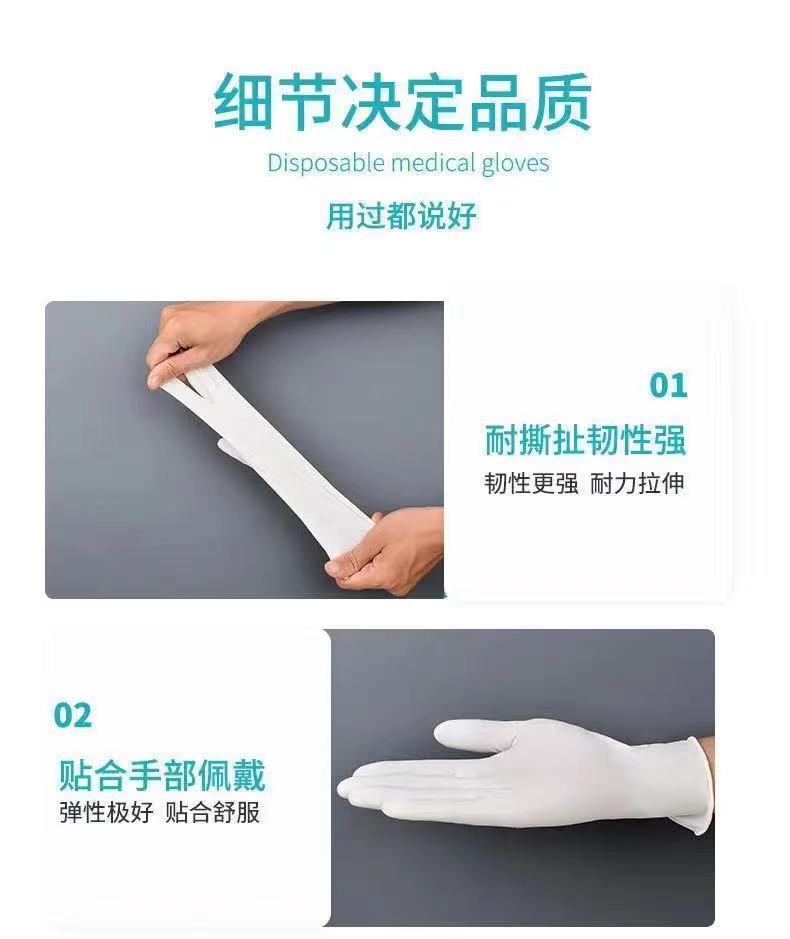 细节决定品质

Disposable medical gloves

用过都说好

01

耐撕扯韧性强

韧性更强 耐力拉伸

02

贴合手部佩戴

弹性极好 贴合舒服