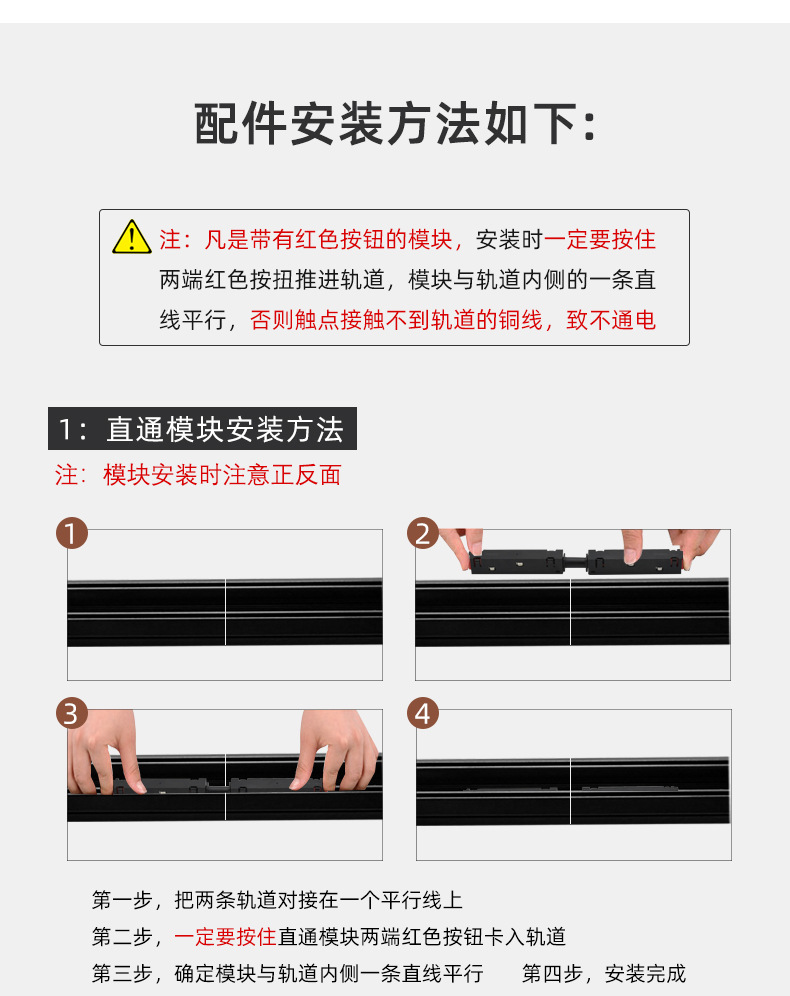 配件安装方法如下:

注：凡是带有红色按钮的模块，安装时一定要按住两端红色按扭推进轨道，模块与轨道内侧的一条直线平行，否则触点接触不到轨道的铜线，致不通电

1：直通模块安装方法

注：模块安装时注意正反面

1

2

3

4

第一步，把两条轨道对接在一个平行线上

第二步，一定要按住直通模块两端红色按钮卡入轨道

第三步，确定模块与轨道内侧一条直线平行　　第四步，安装完成