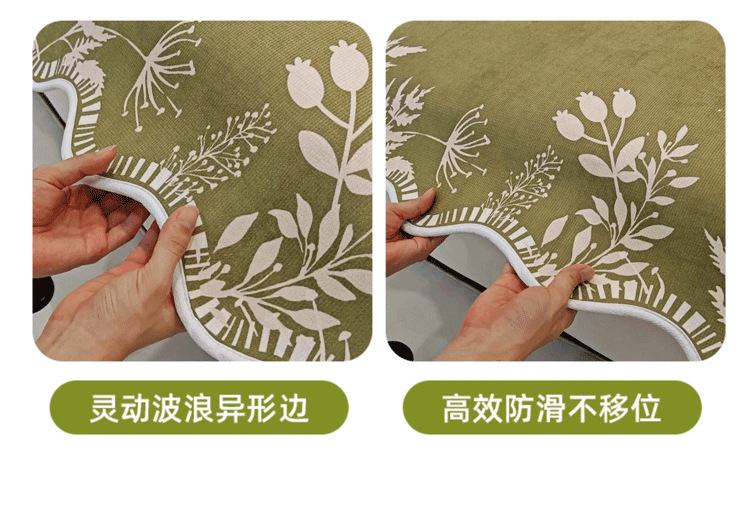 灵动波浪异形边

高效防滑不移位