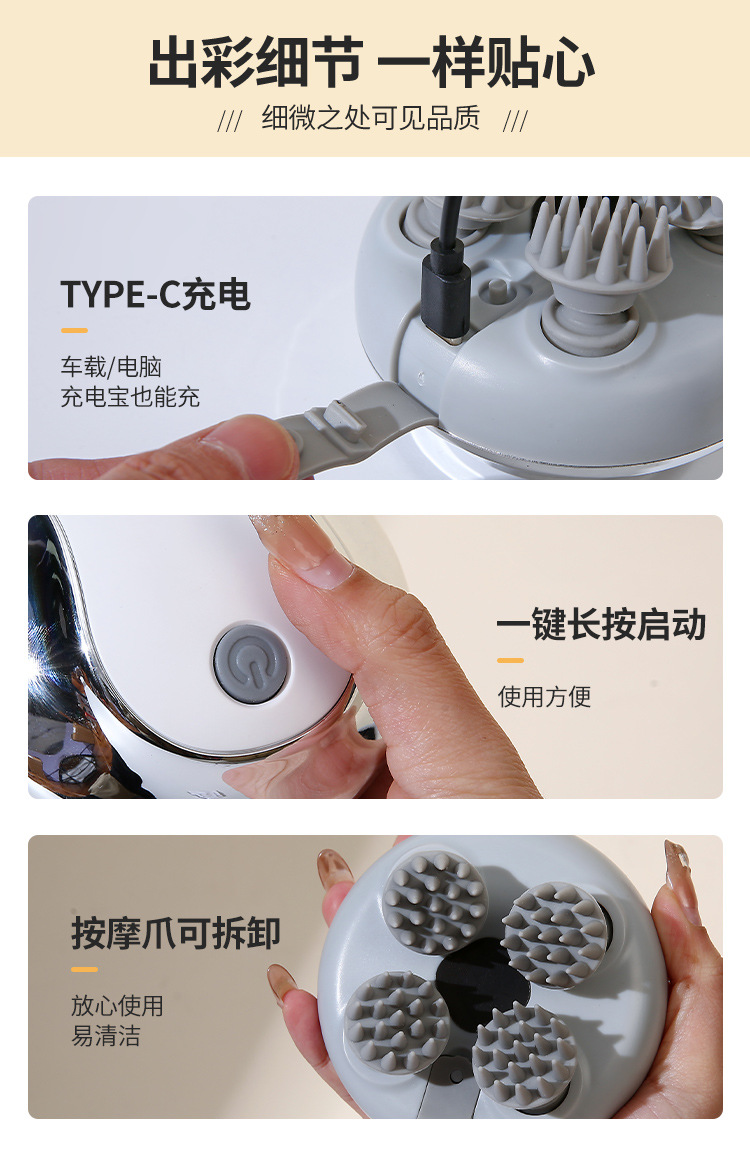 出彩细节 一样贴心

/// 细微之处可见品质 ///

TYPE-C充电

车载/电脑
充电宝也能充

一键长按启动

使用方便

按摩爪可拆卸

放心使用
易清洁