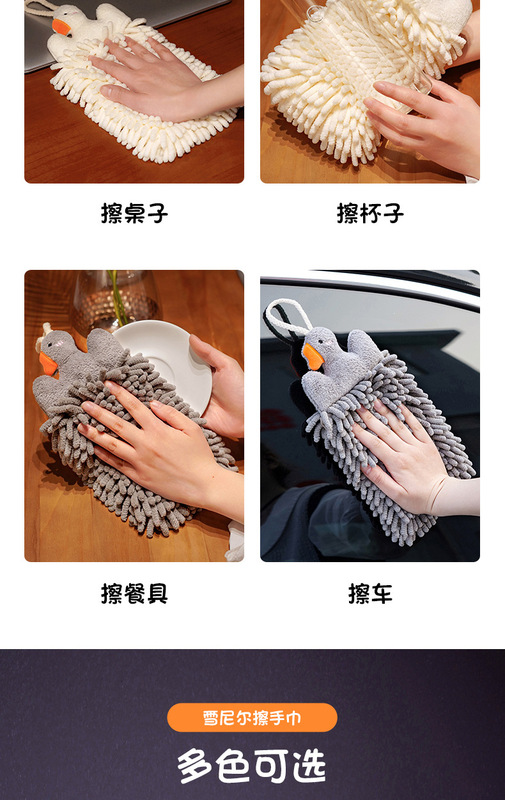 擦桌子

擦杯子

擦餐具

擦车

雪尼尔擦手巾

多色可选