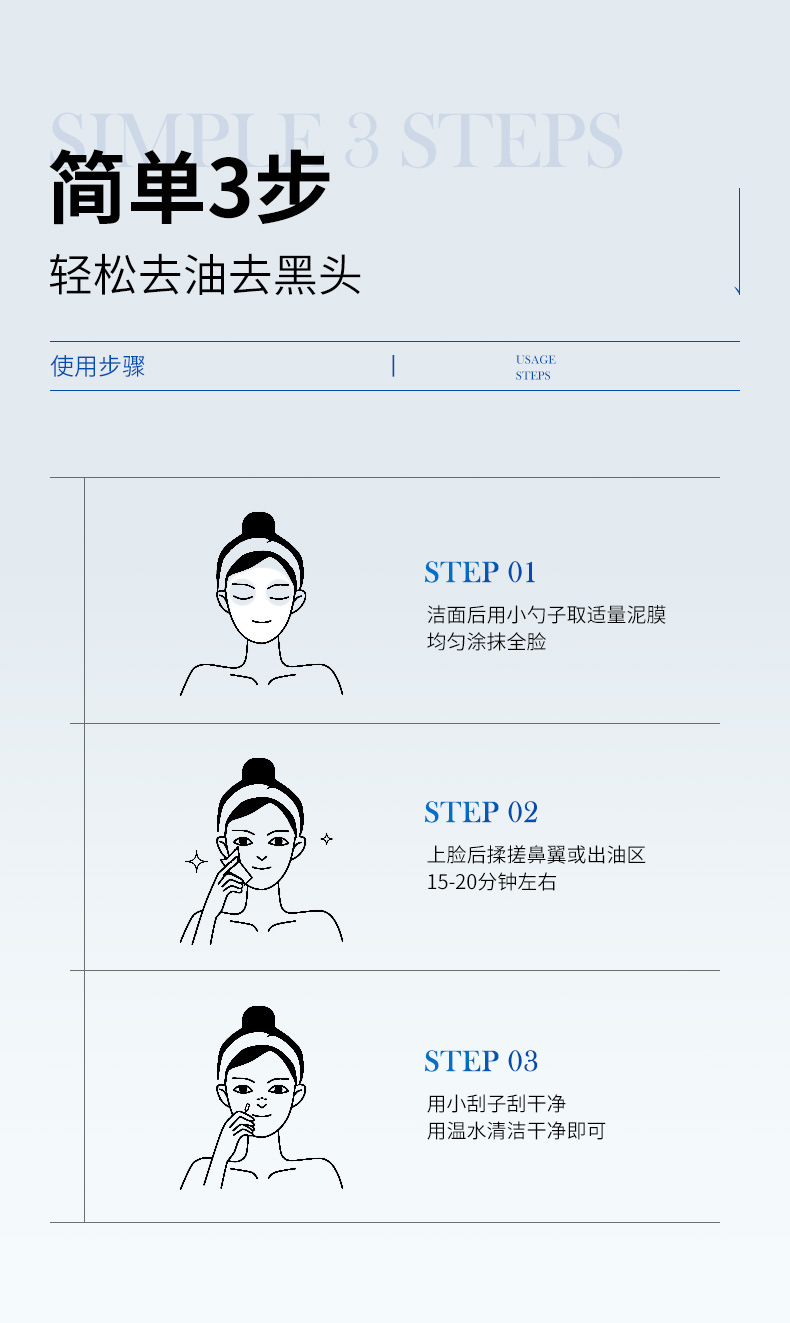 SIMPLE 3 STEPS

简单3步

轻松去油去黑头

使用步骤

USAGE STEPS

STEP 01

洁面后用小勺子取适量泥膜
均匀涂抹全脸

STEP 02

上脸后揉搓鼻翼或出油区
15-20分钟左右

STEP 03

用小刮子刮干净
用温水清洁干净即可