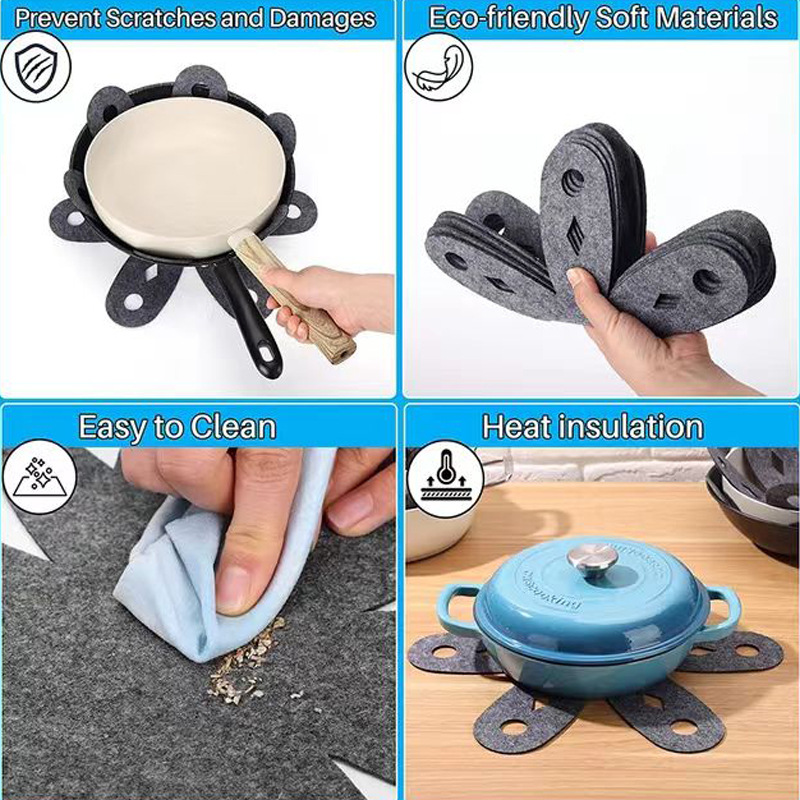 Prevent Scratches and Damages

Eco-friendly Soft Materials

Easy to Clean

Heat insulation