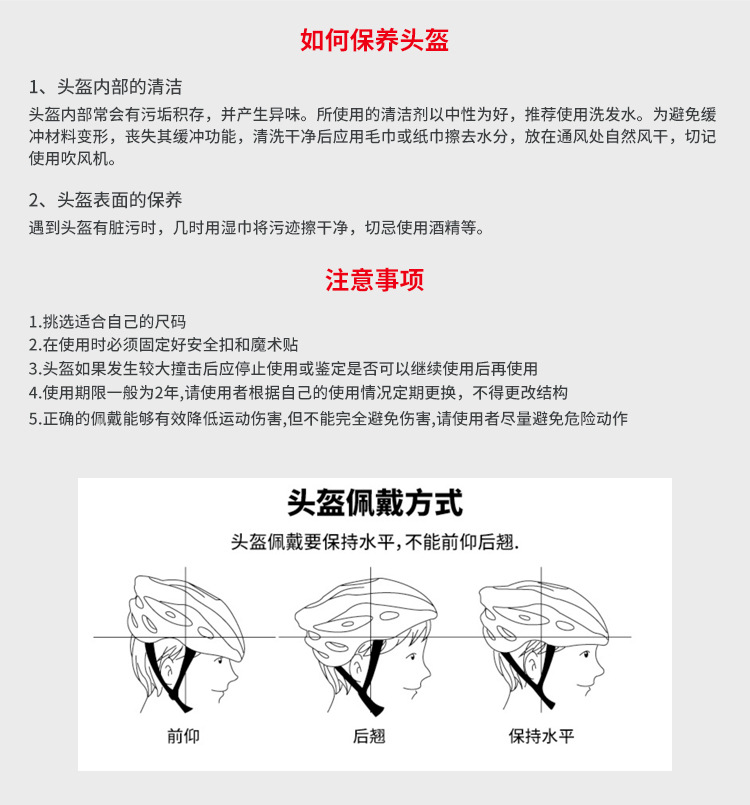 如何保养头盔

1、头盔内部的清洁
头盔内部常会有污垢积存，并产生异味。所使用的清洁剂以中性为好，推荐使用洗发水。为避免缓冲材料变形，丧失其缓冲功能，清洗干净后应用毛巾或纸巾擦去水分，放在通风处自然风干，切记使用吹风机。

2、头盔表面的保养
遇到头盔有脏污时，几时用湿巾将污迹擦干净，切忌使用酒精等。

注意事项

1.挑选适合自己的尺码
2.在使用时必须固定好安全扣和魔术贴
3.头盔如果发生较大撞击后应停止使用或鉴定是否可以继续使用后再使用
4.使用期限一般为2年,请使用者根据自己的使用情况定期更换，不得更改结构
5.正确的佩戴能够有效降低运动伤害,但不能完全避免伤害,请使用者尽量避免危险动作

头盔佩戴方式
头盔佩戴要保持水平，不能前仰后翘.

前仰
后翘
保持水平