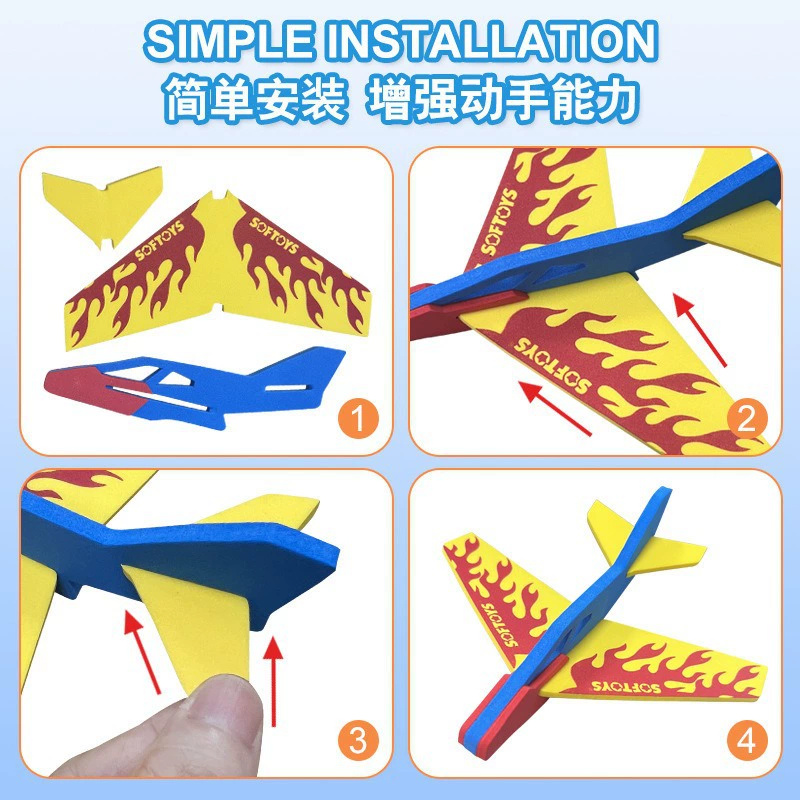 SIMPLE INSTALLATION
简单安装 增强动手能力

SOFTOYS
SOFTOYS
1

SOFTOYS
SOFTOYS
2

3

SOFTOYS
SOFTOYS
4