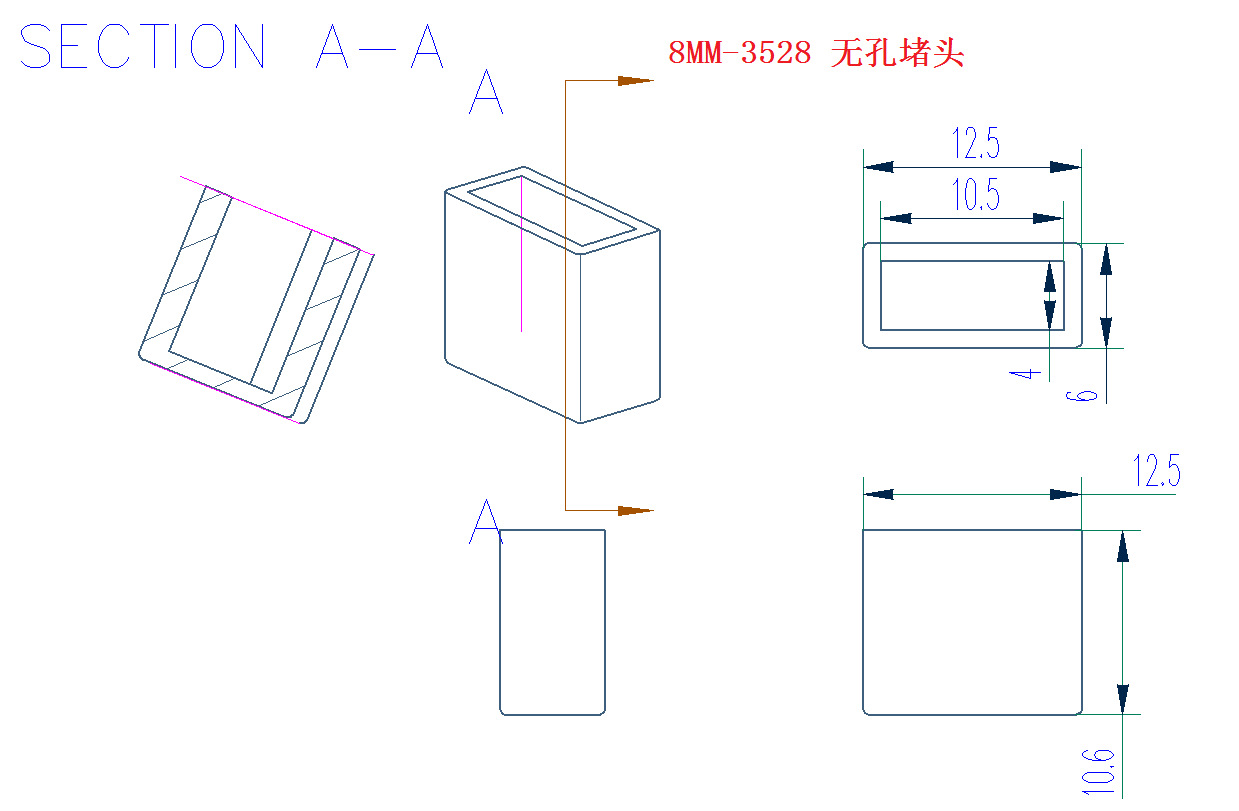 SECTION A—A

8MM-3528 无孔堵头

A

12.5

10.5

4

6

A

12.5

10.6