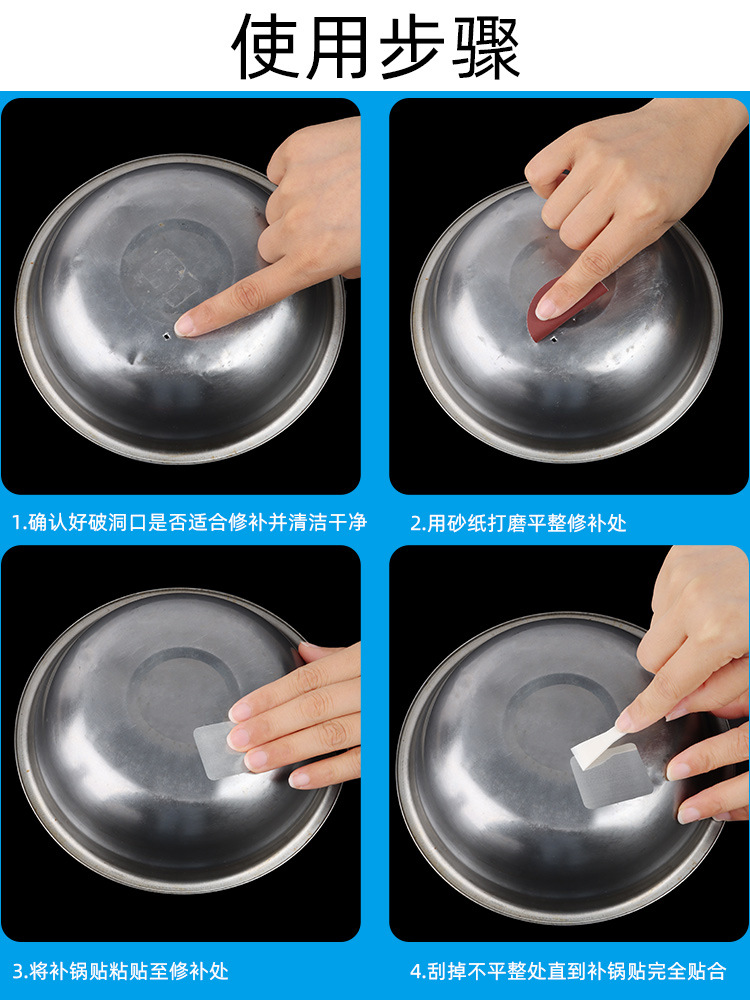 使用步骤

1.确认好破洞口是否适合修补并清洁干净

2.用砂纸打磨平整修补处

3.将补锅贴粘贴至修补处

4.刮掉不平整处直到补锅贴完全贴合