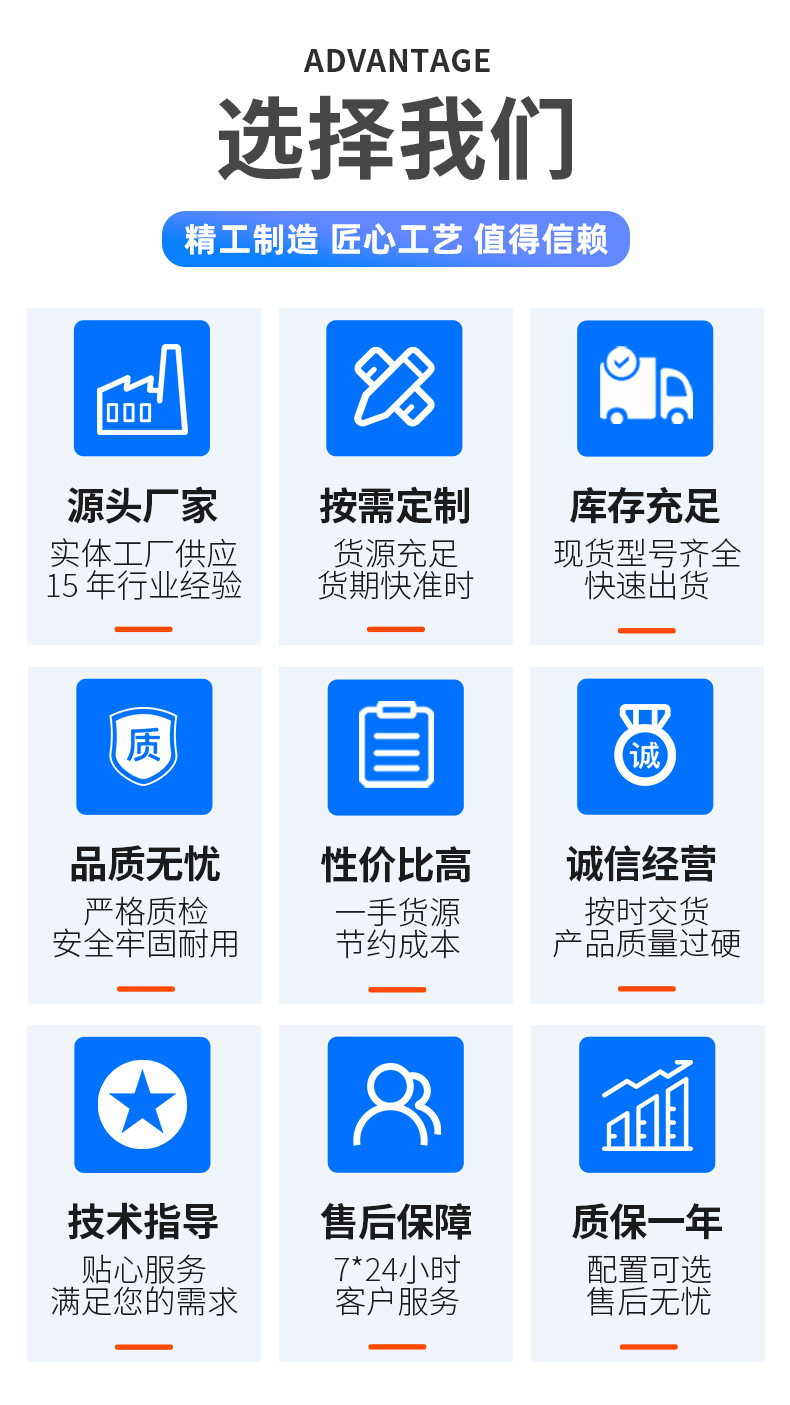 ADVANTAGE

选择我们

精工制造 匠心工艺 值得信赖

源头厂家

实体工厂供应
15年行业经验

按需定制

货源充足
货期快准时

库存充足

现货型号齐全
快速出货

质

品质无忧

严格质检
安全牢固耐用

性价比高

一手货源
节约成本

诚

诚信经营

按时交货
产品质量过硬

技术指导

贴心服务
满足您的需求

售后保障

7*24小时
客户服务

质保一年

配置可选
售后无忧