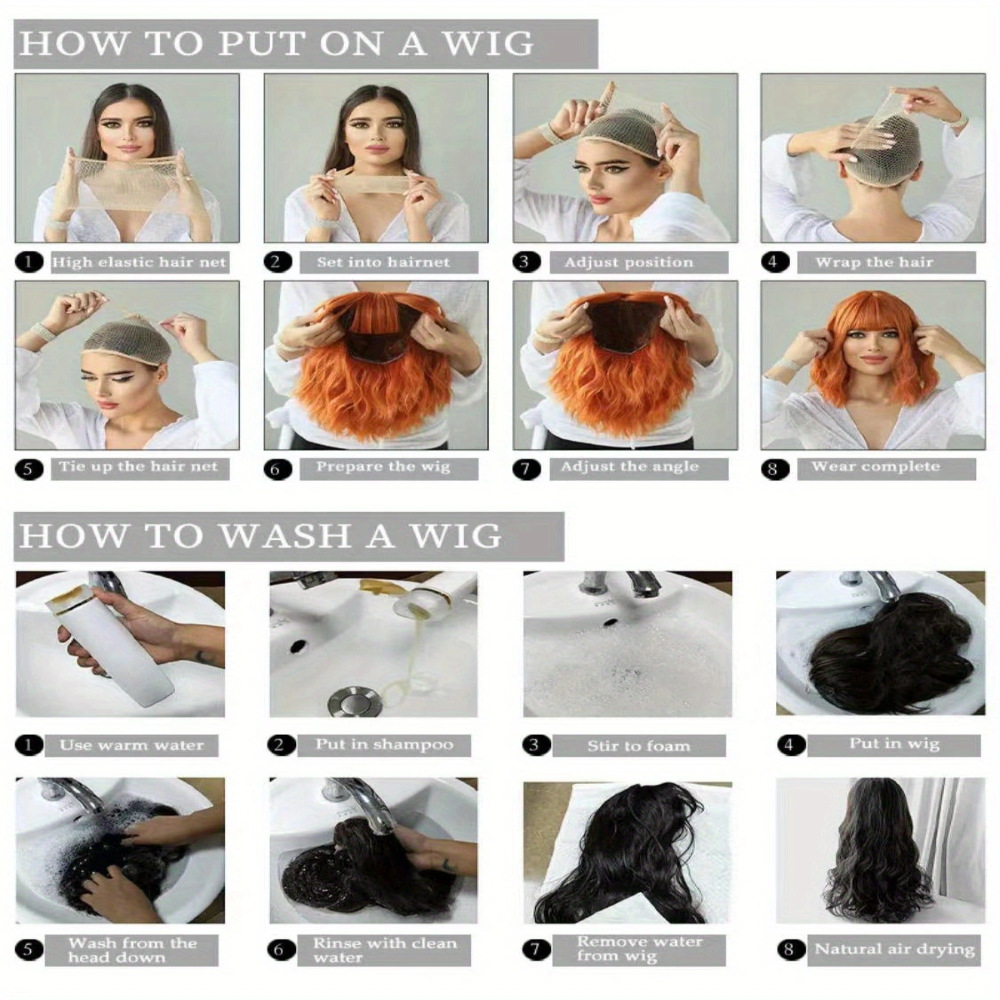 HOW TO PUT ON A WIG

1 High elastic hair net
2 Set into hairnet
3 Adjust position
4 Wrap the hair
5 Tie up the hair net
6 Prepare the wig
7 Adjust the angle
8 Wear complete

HOW TO WASH A WIG

1 Use warm water
2 Put in shampoo
3 Stir to foam
4 Put in wig
5 Wash from the head down
6 Rinse with clean water
7 Remove water from wig
8 Natural air drying