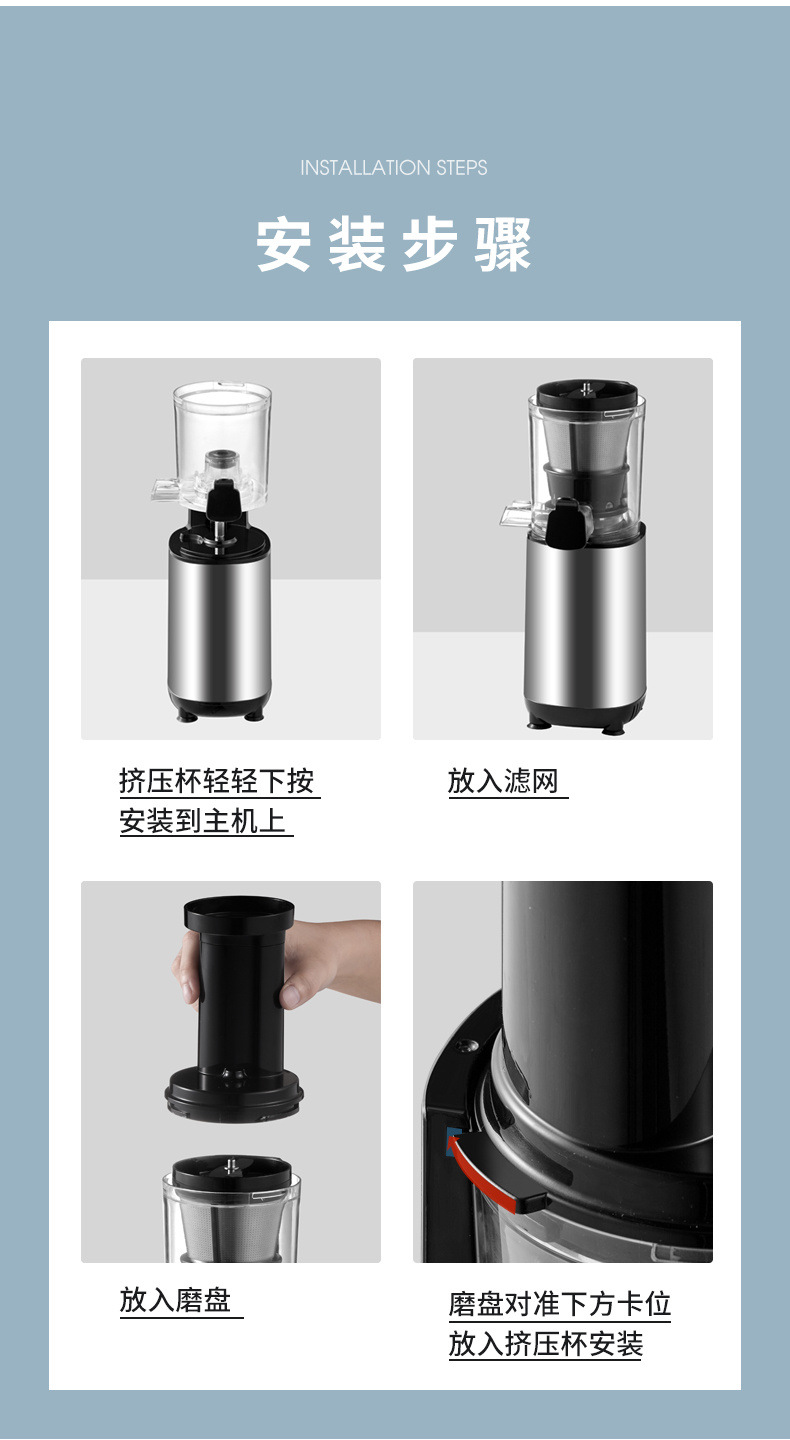 INSTALLATION STEPS

安装步骤

挤压杯轻轻下按
安装到主机上

放入滤网

放入磨盘

磨盘对准下方卡位
放入挤压杯安装