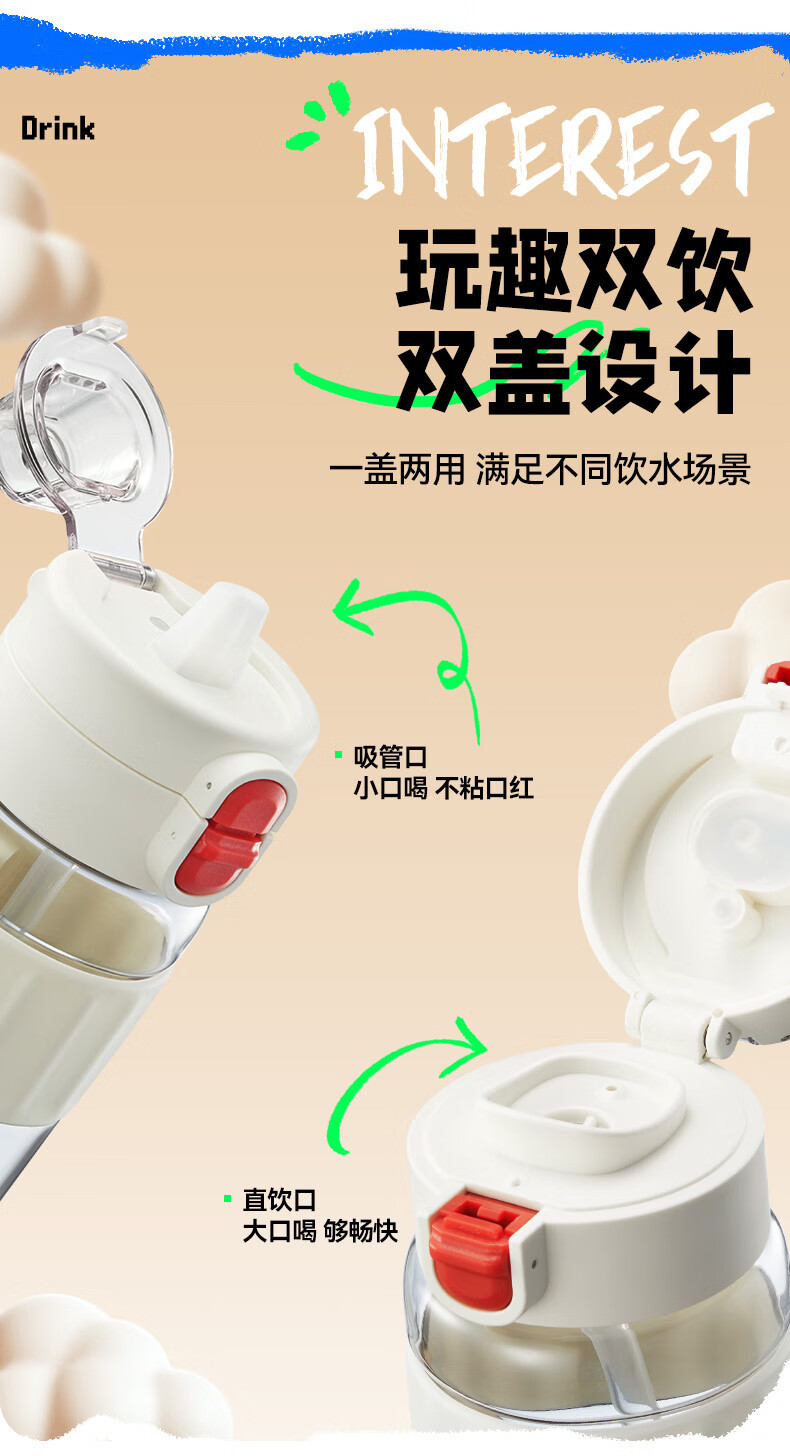 Drink

INTEREST

玩趣双饮
双盖设计

一盖两用 满足不同饮水场景

吸管口
小口喝 不粘口红

直饮口
大口喝 够畅快