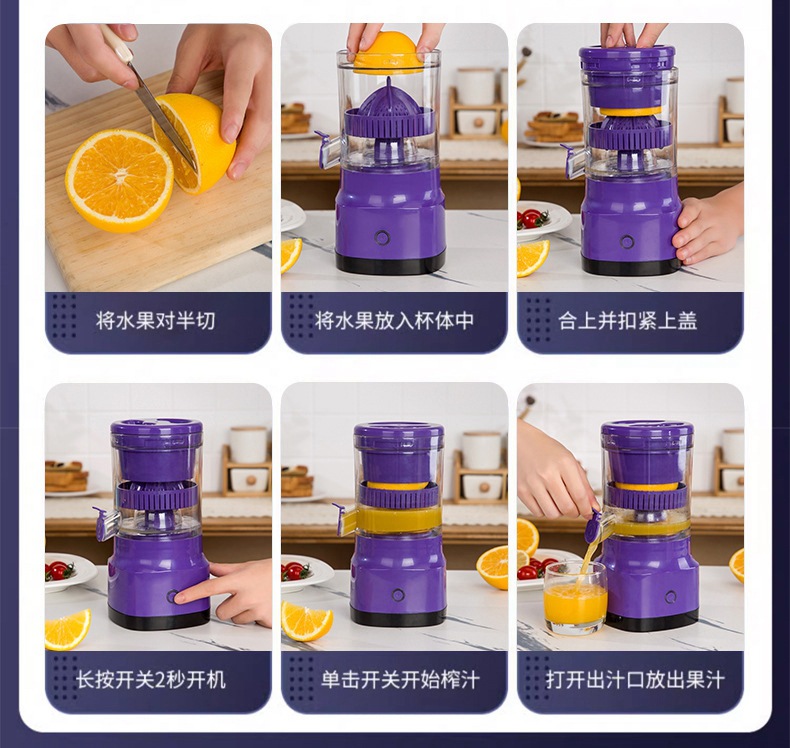 将水果对半切

将水果放入杯体中

合上并扣紧上盖

长按开关2秒开机

单击开关开始榨汁

打开出汁口放出果汁