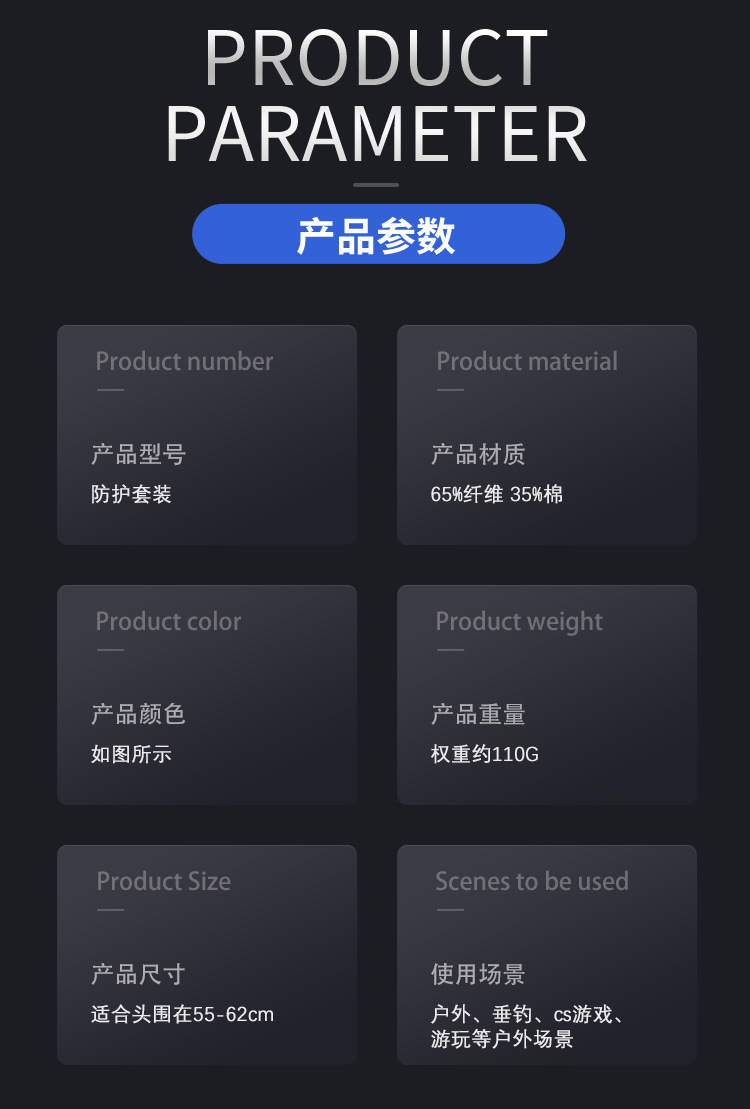 PRODUCT
PARAMETER

产品参数

Product number

产品型号
防护套装

Product material

产品材质
65%纤维 35%棉

Product color

产品颜色
如图所示

Product weight

产品重量
权重约110G

Product Size

产品尺寸
适合头围在55-62cm

Scenes to be used

使用场景
户外、垂钓、cs游戏、游玩等户外场景