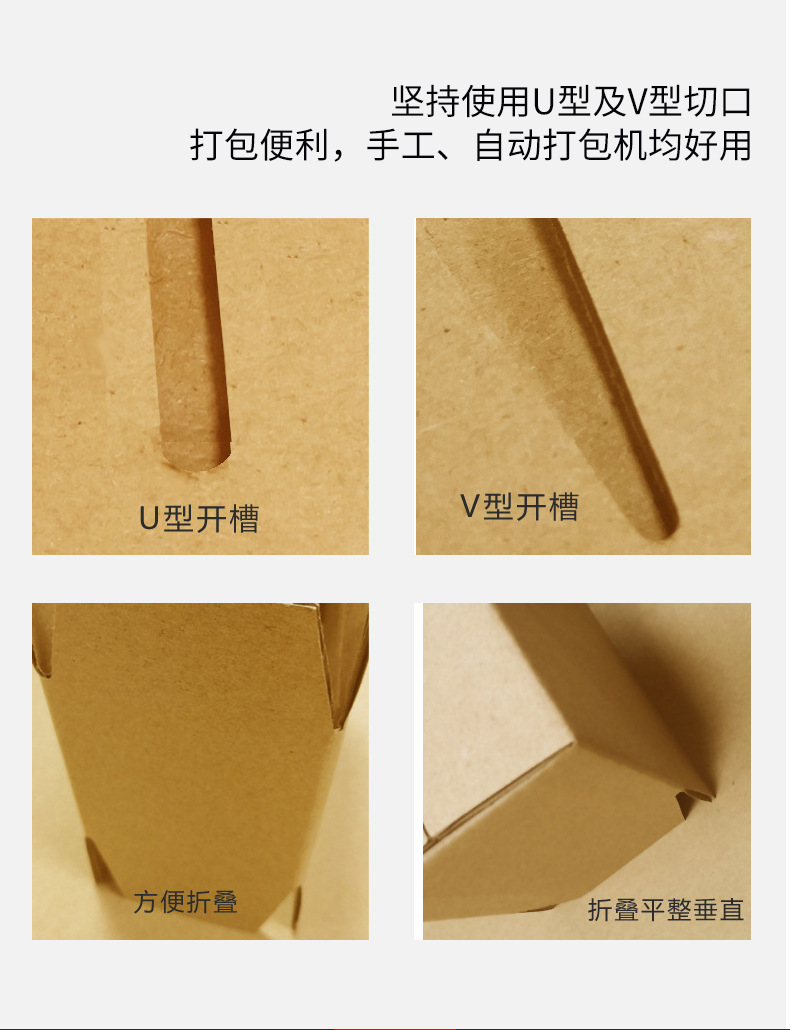 坚持使用U型及V型切口
打包便利，手工、自动打包机均好用

U型开槽

V型开槽

方便折叠

折叠平整垂直