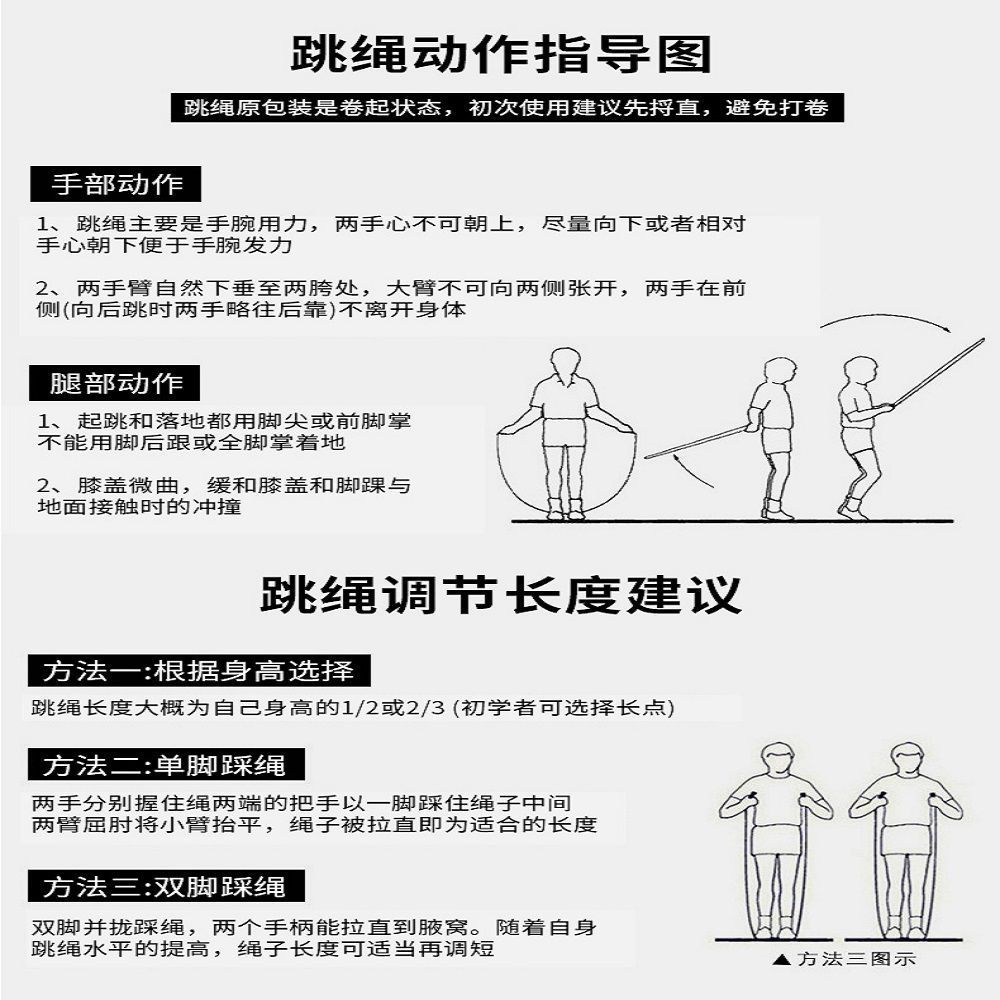 跳绳动作指导图

跳绳原包装是卷起状态，初次使用建议先捋直，避免打卷

手部动作

1、跳绳主要是手腕用力，两手心不可朝上，尽量向下或者相对手心朝下便于手腕发力

2、两手臂自然下垂至两胯处，大臂不可向两侧张开，两手在前侧(向后跳时两手略往后靠)不离开身体

腿部动作

1、起跳和落地都用脚尖或前脚掌不能用脚后跟或全脚掌着地

2、膝盖微曲，缓和膝盖和脚踝与地面接触时的冲撞

跳绳调节长度建议

方法一:根据身高选择

跳绳长度大概为自己身高的1/2或2/3 (初学者可选择长点)

方法二:单脚踩绳

两手分别握住绳两端的把手以一脚踩住绳子中间两臂屈肘将小臂抬平，绳子被拉直即为适合的长度

方法三:双脚踩绳

双脚并拢踩绳，两个手柄能拉直到腋窝。随着自身跳绳水平的提高，绳子长度可适当再调短

▲方法三图示