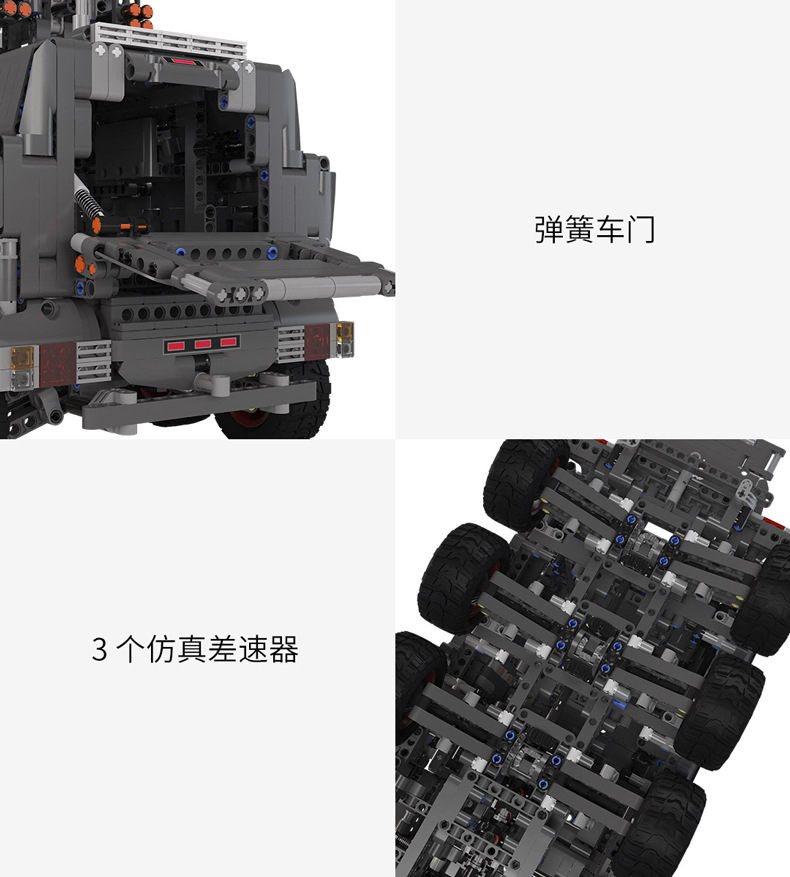 弹簧车门

3 个仿真差速器