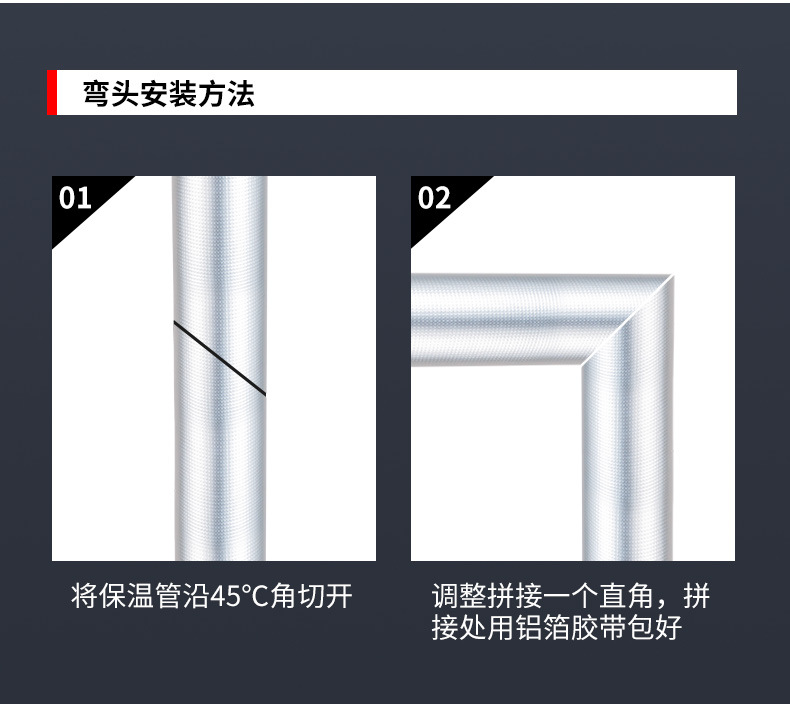 弯头安装方法

01

将保温管沿45°C角切开

02

调整拼接一个直角，拼接处用铝箔胶带包好