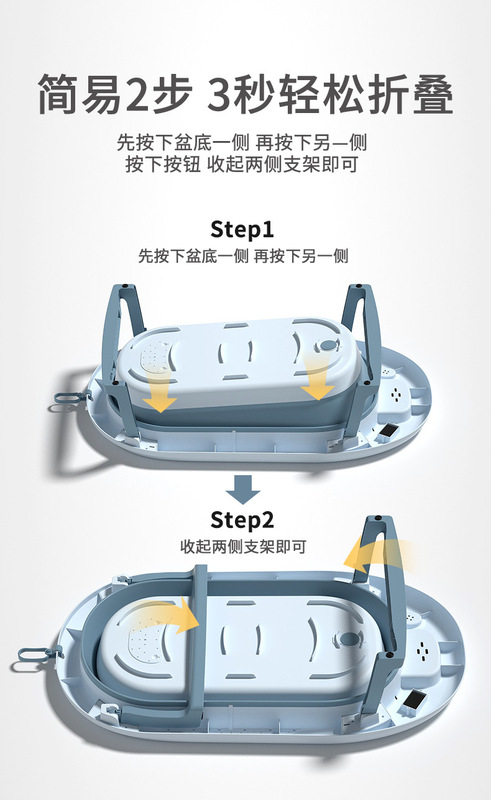 简易2步 3秒轻松折叠

先按下盆底一侧 再按下另一侧
按下按钮 收起两侧支架即可

Step1
先按下盆底一侧 再按下另一侧

Step2
收起两侧支架即可