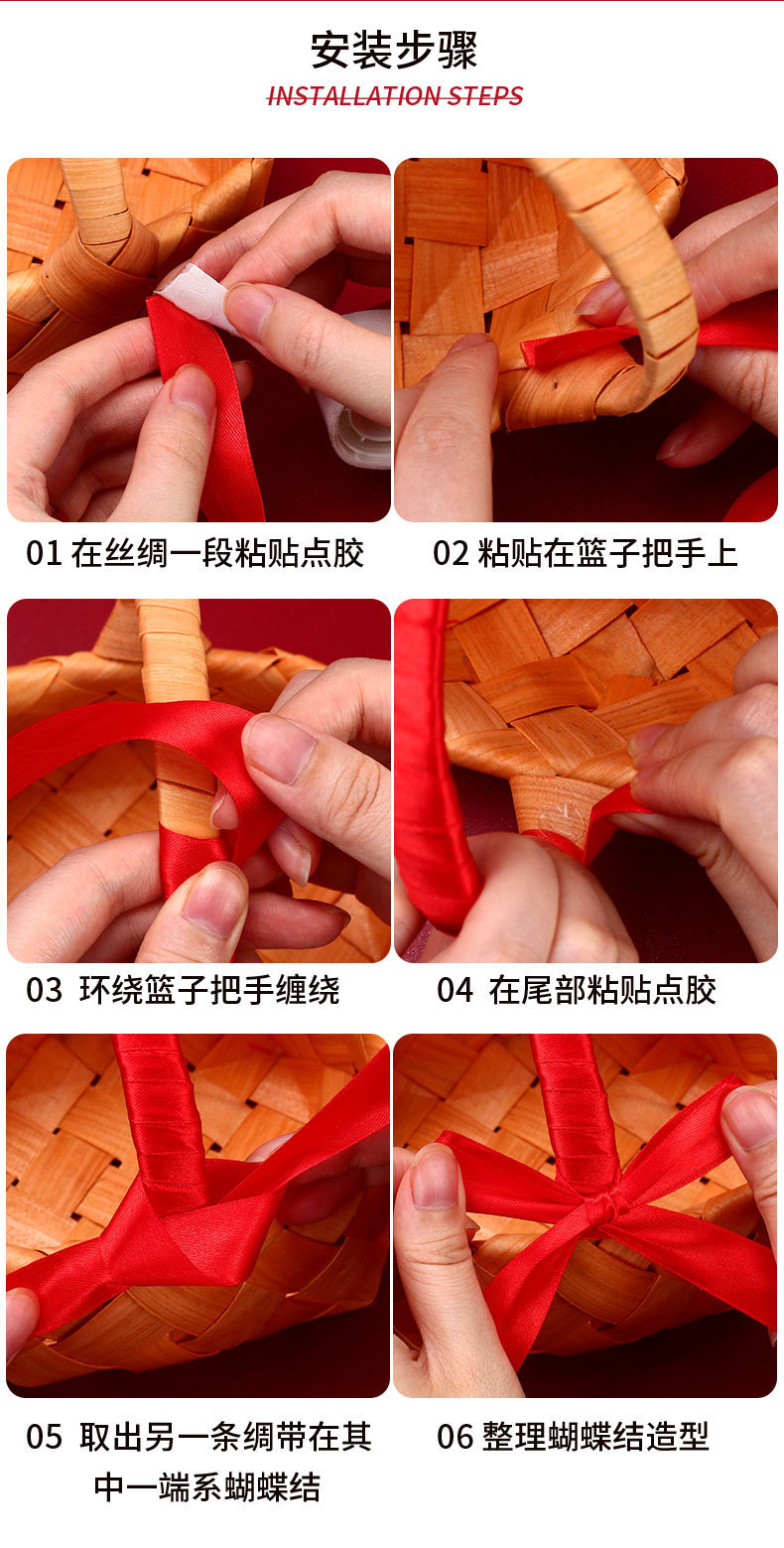 安装步骤
INSTALLATION STEPS

01 在丝绸一段粘贴点胶

02 粘贴在篮子把手上

03 环绕篮子把手缠绕

04 在尾部粘贴点胶

05 取出另一条绸带在其中一端系蝴蝶结

06 整理蝴蝶结造型