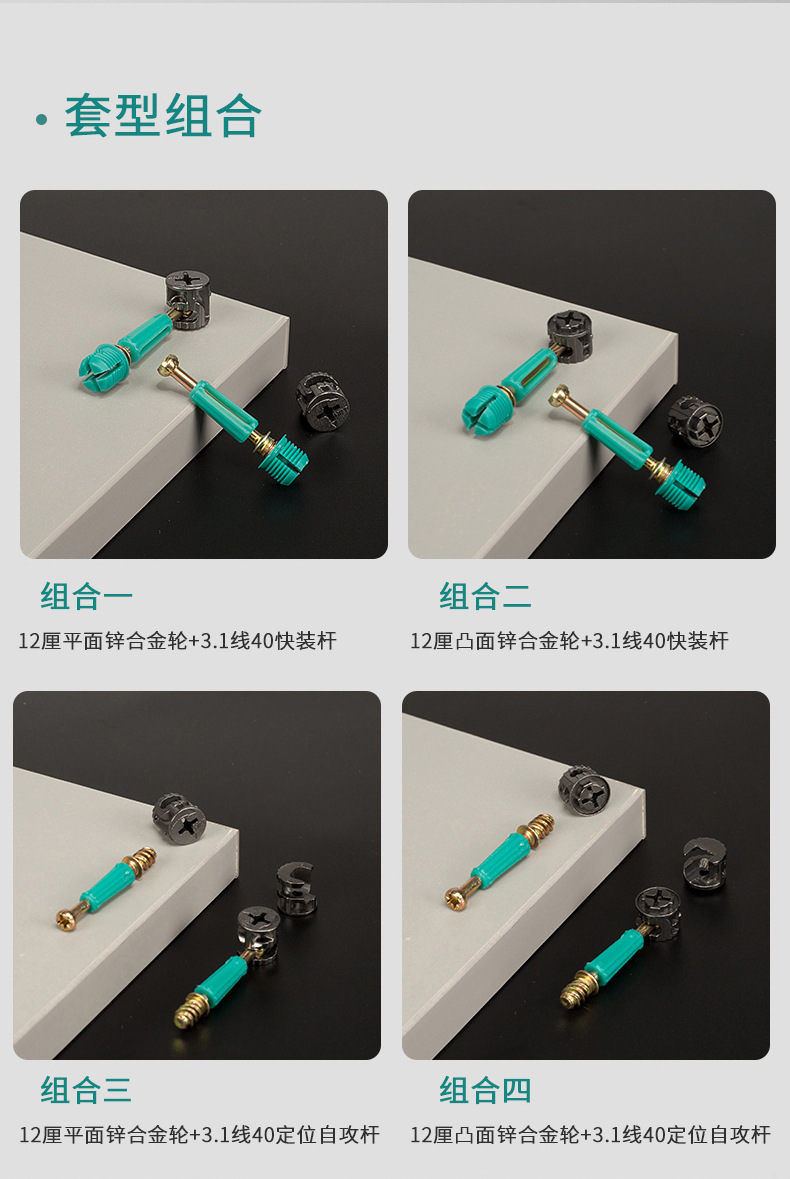 · 套型组合

组合一

12厘平面锌合金轮+3.1线40快装杆

组合二

12厘凸面锌合金轮+3.1线40快装杆

组合三

12厘平面锌合金轮+3.1线40定位自攻杆

组合四

12厘凸面锌合金轮+3.1线40定位自攻杆