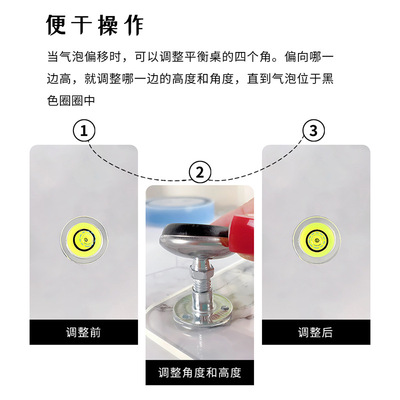 便干操作

当气泡偏移时，可以调整平衡桌的四个角。偏向哪一边高，就调整哪一边的高度和角度，直到气泡位于黑色圈圈中

1

2

3

调整前

调整角度和高度

调整后