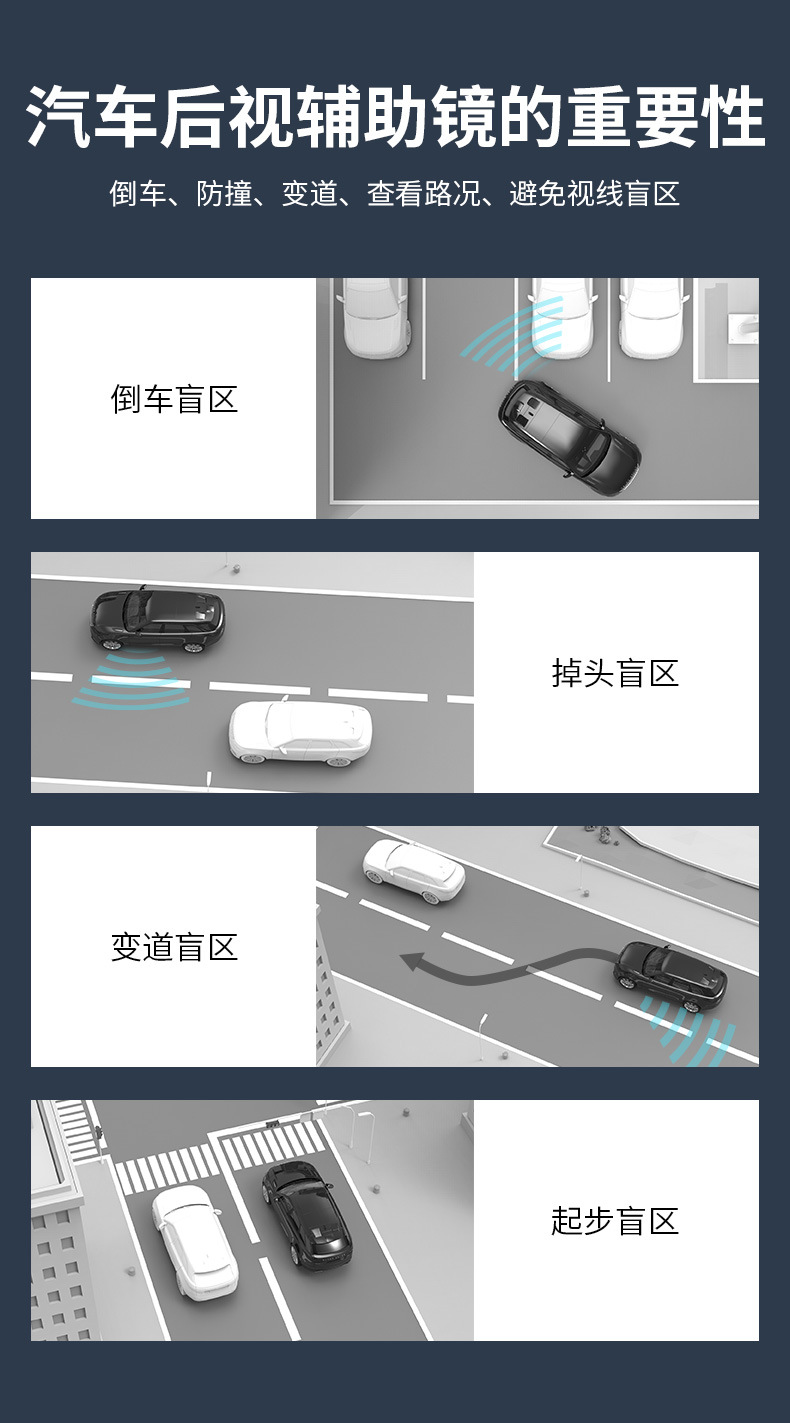 汽车后视辅助镜的重要性

倒车、防撞、变道、查看路况、避免视线盲区

倒车盲区

掉头盲区

变道盲区

起步盲区