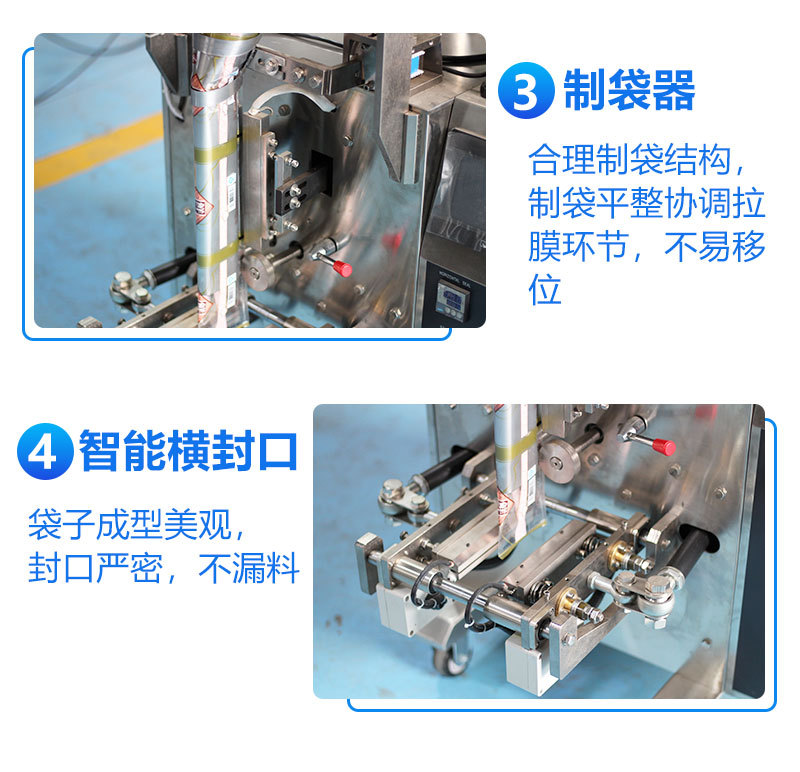 3 制袋器

合理制袋结构，制袋平整协调拉膜环节，不易移位

4 智能横封口

袋子成型美观，封口严密，不漏料