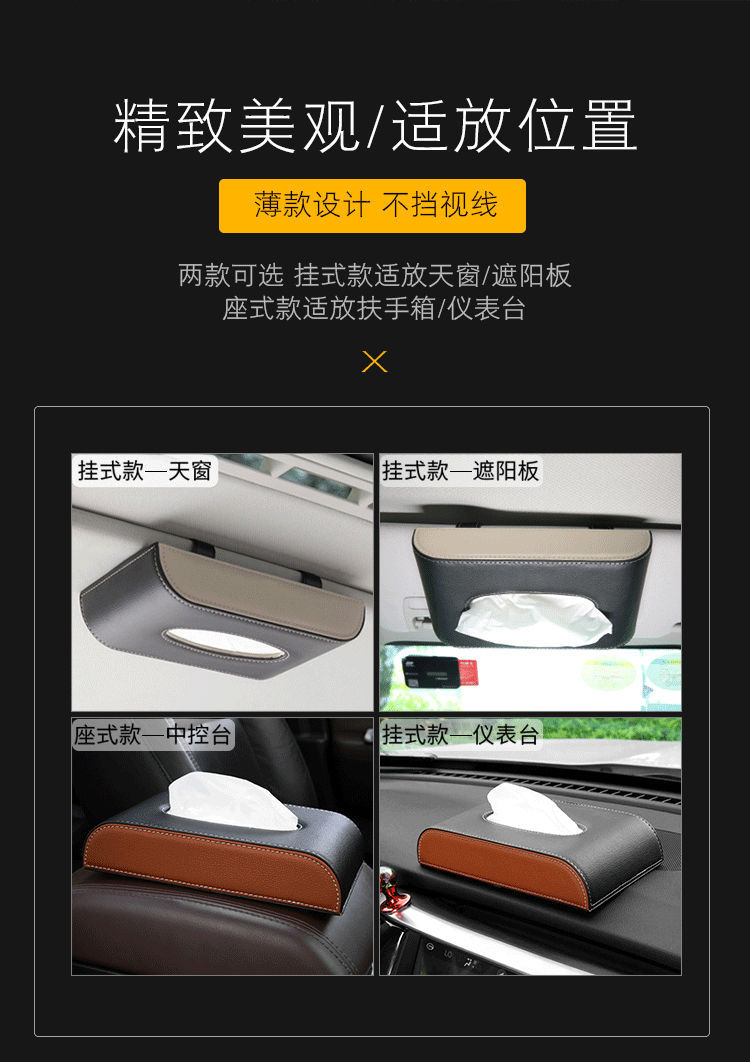 精致美观/适放位置

薄款设计 不挡视线

两款可选 挂式款适放天窗/遮阳板
座式款适放扶手箱/仪表台

挂式款—天窗

挂式款—遮阳板

座式款—中控台

挂式款—仪表台