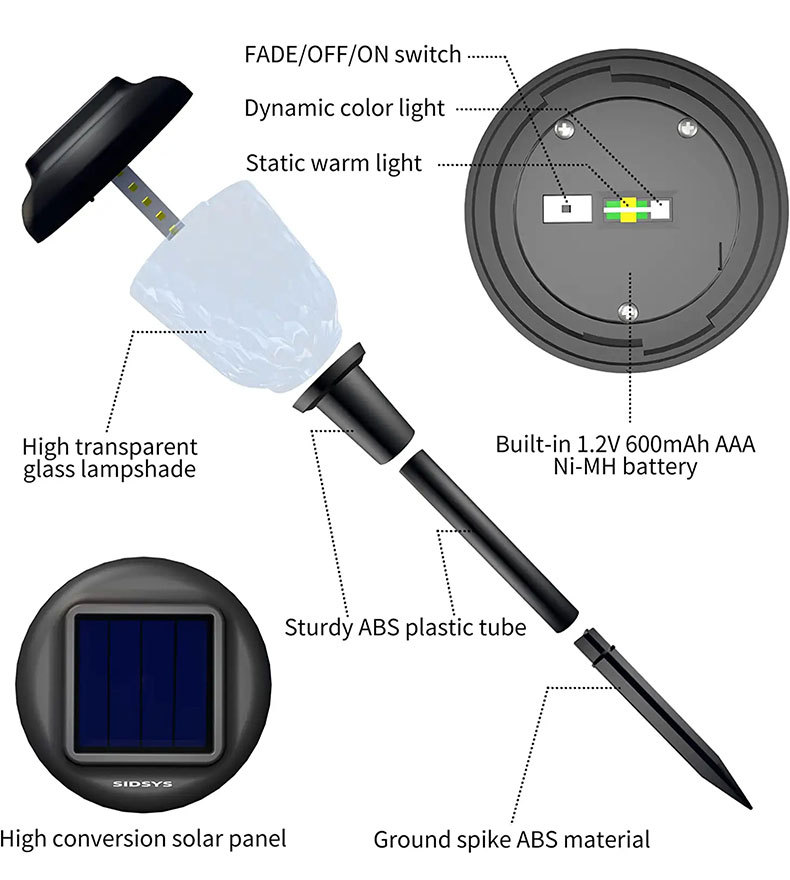 FADE/OFF/ON switch

Dynamic color light

Static warm light

High transparent glass lampshade

Built-in 1.2V 600mAh AAA Ni-MH battery

Sturdy ABS plastic tube

SIDSYS

High conversion solar panel

Ground spike ABS material