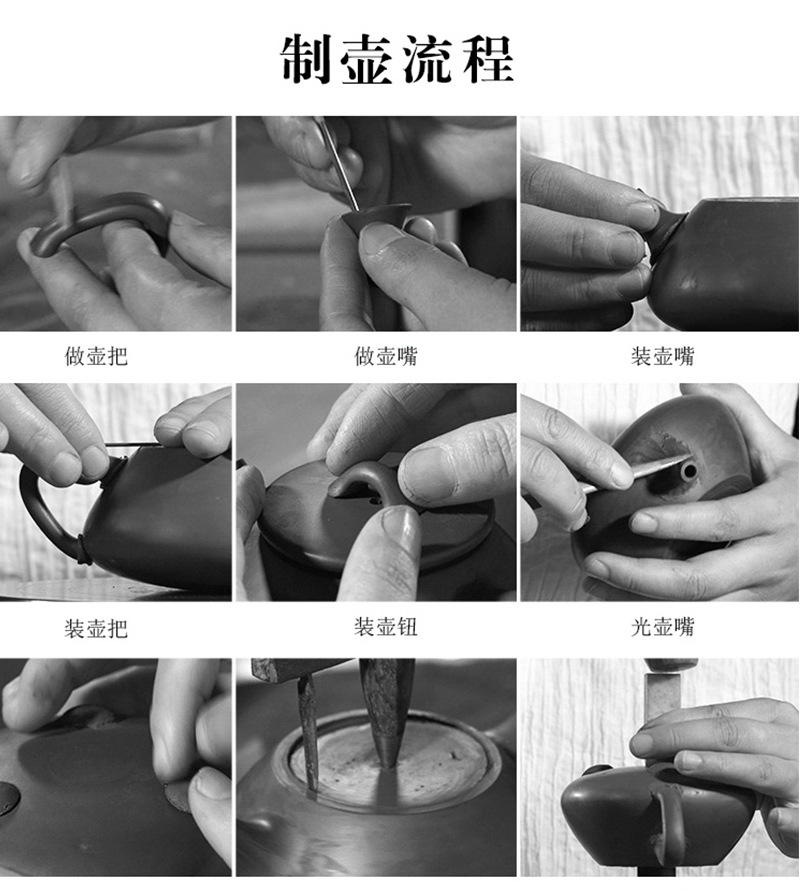 制壶流程

做壶把

做壶嘴

装壶嘴

装壶把

装壶钮

光壶嘴