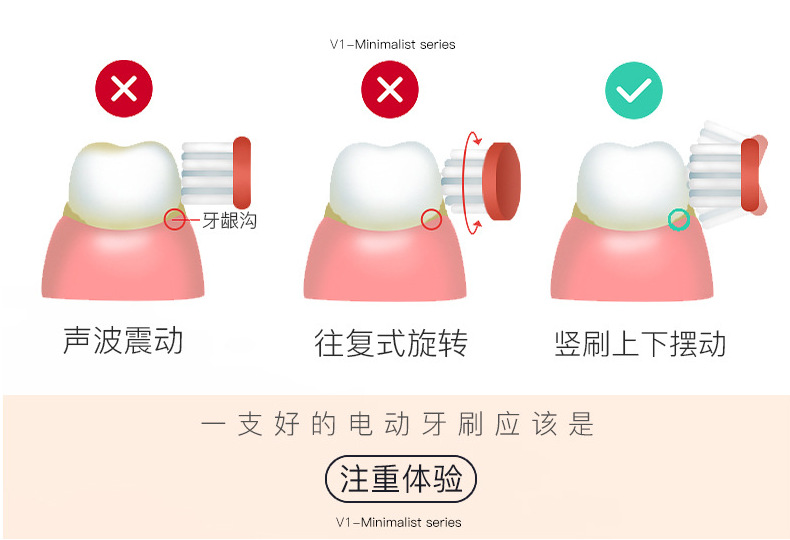 V1–Minimalist series

牙龈沟

声波震动

往复式旋转

竖刷上下摆动

一支好的电动牙刷应该是

注重体验

V1–Minimalist series