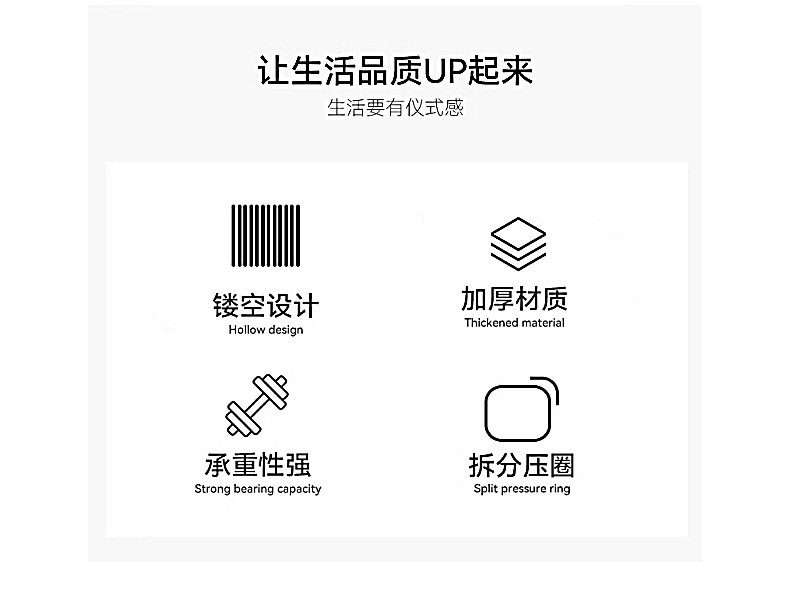 让生活品质UP起来

生活要有仪式感

镂空设计
Hollow design

加厚材质
Thickened material

承重性强
Strong bearing capacity

拆分压圈
Split pressure ring