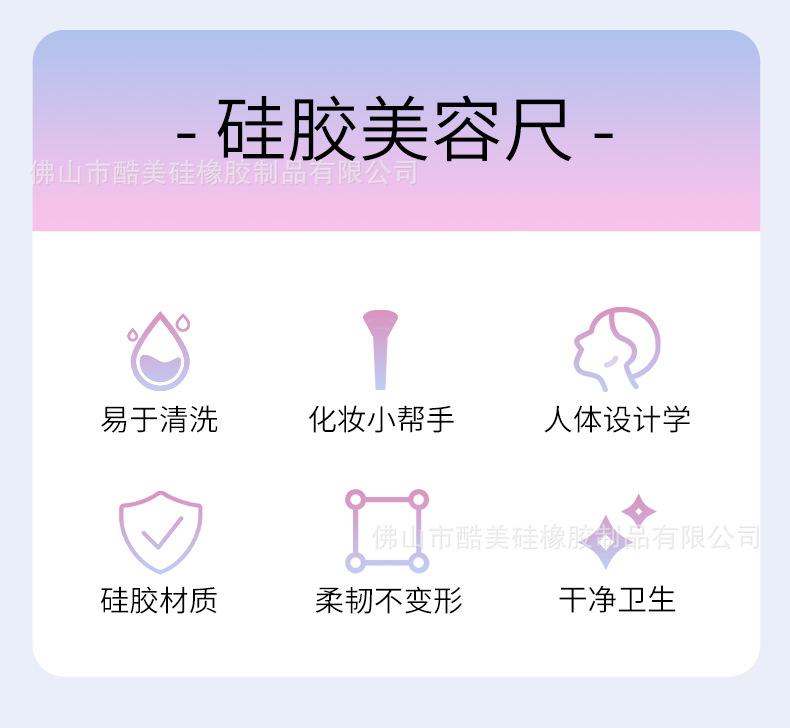 - 硅胶美容尺 -

易于清洗

化妆小帮手

人体设计学

硅胶材质

柔韧不变形

干净卫生

佛山市酷美硅橡胶制品有限公司