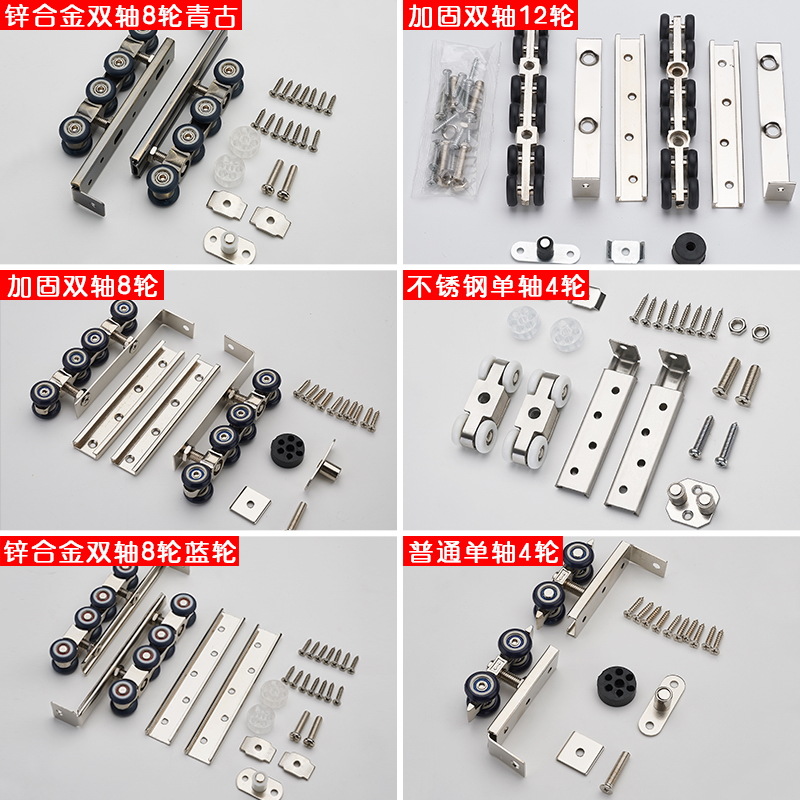 锌合金双轴8轮青古

加固双轴12轮

加固双轴8轮

不锈钢单轴4轮

锌合金双轴8轮蓝轮

普通单轴4轮