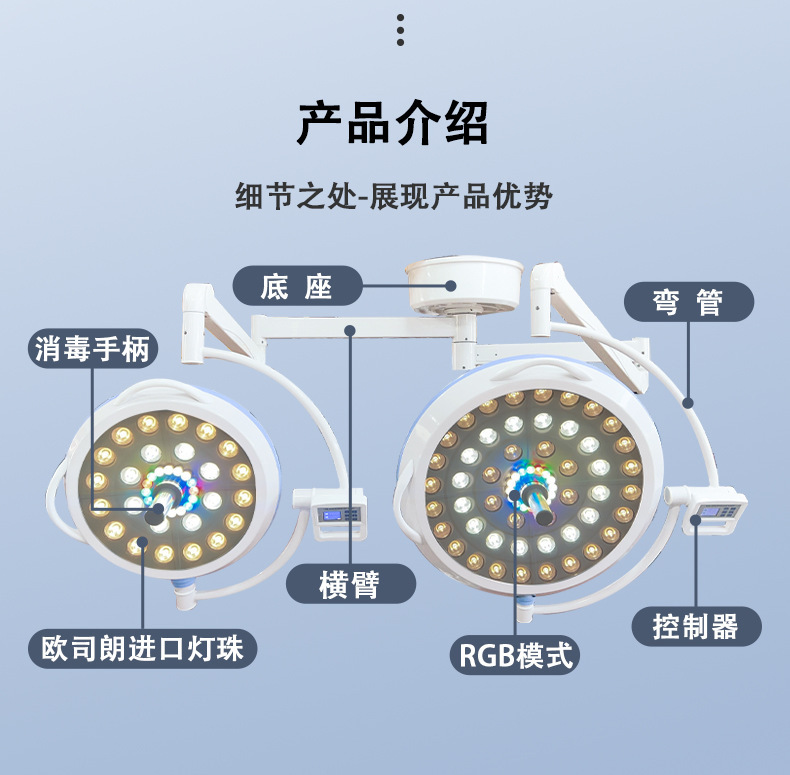 产品介绍

细节之处-展现产品优势

底 座

弯 管

消毒手柄

横臂

控制器

欧司朗进口灯珠

RGB模式