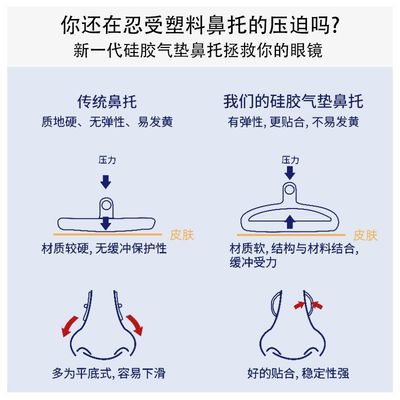 你还在忍受塑料鼻托的压迫吗?
新一代硅胶气垫鼻托拯救你的眼镜

传统鼻托
质地硬、无弹性、易发黄

压力

皮肤

材质较硬, 无缓冲保护性

多为平底式, 容易下滑

我们的硅胶气垫鼻托
有弹性, 更贴合, 不易发黄

压力

皮肤

材质软, 结构与材料结合, 缓冲受力

好的贴合, 稳定性强