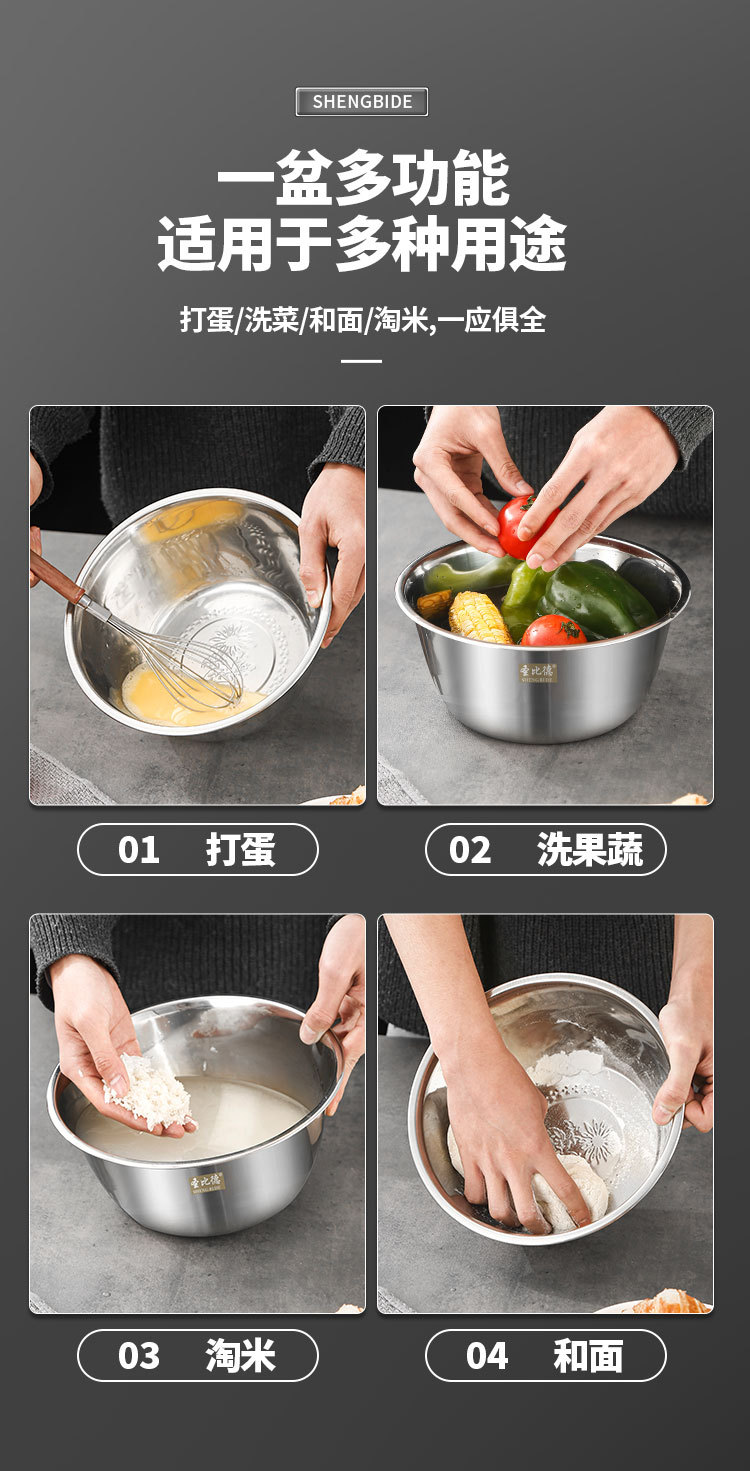 SHENGBIDE

一盆多功能
适用于多种用途

打蛋/洗菜/和面/淘米,一应俱全

圣比德
SHENGBIDE

01 打蛋

02 洗果蔬

圣比德
SHENGBIDE

03 淘米

04 和面