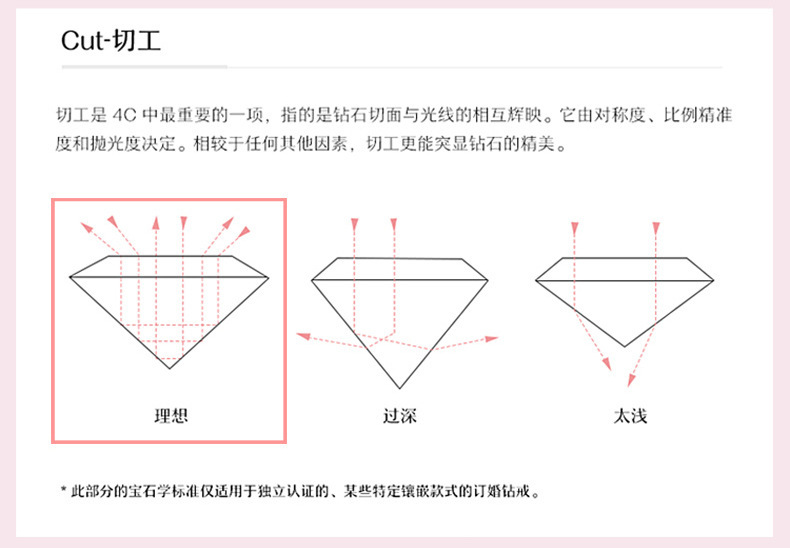 Cut-切工

切工是 4C 中最重要的一项，指的是钻石切面与光线的相互辉映。它由对称度、比例精准度和抛光度决定。相较于任何其他因素，切工更能突显钻石的精美。

理想

过深

太浅

* 此部分的宝石学标准仅适用于独立认证的、某些特定镶嵌款式的订婚钻戒。