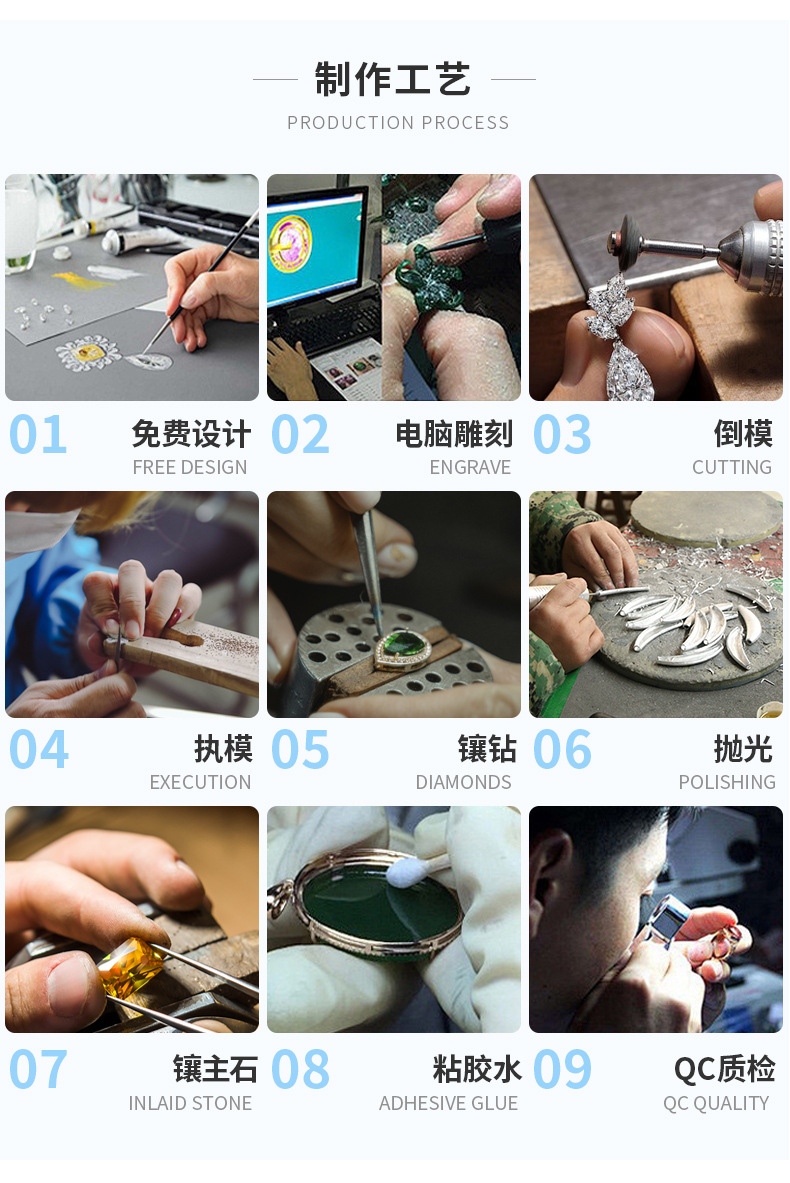 制作工艺
PRODUCTION PROCESS

01 免费设计 FREE DESIGN

02 电脑雕刻 ENGRAVE

03 倒模 CUTTING

04 执模 EXECUTION

05 镶钻 DIAMONDS

06 抛光 POLISHING

07 镶主石 INLAID STONE

08 粘胶水 ADHESIVE GLUE

09 QC质检 QC QUALITY