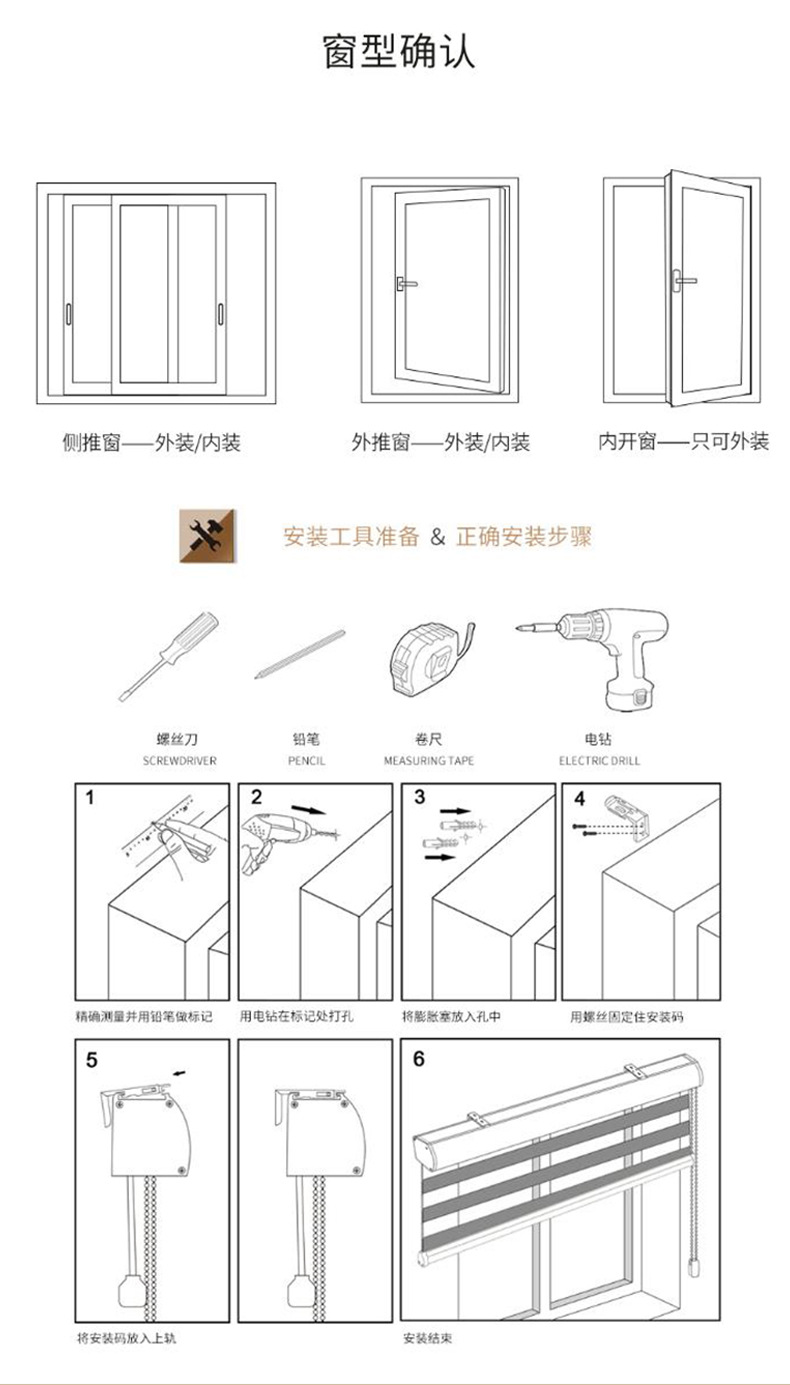 窗型确认

侧推窗——外装/内装

外推窗——外装/内装

内开窗——只可外装

安装工具准备 & 正确安装步骤

螺丝刀
SCREWDRIVER

铅笔
PENCIL

卷尺
MEASURING TAPE

电钻
ELECTRIC DRILL

1
精确测量并用铅笔做标记

2
用电钻在标记处打孔

3
将膨胀塞放入孔中

4
用螺丝固定住安装码

5
将安装码放入上轨

6
安装结束