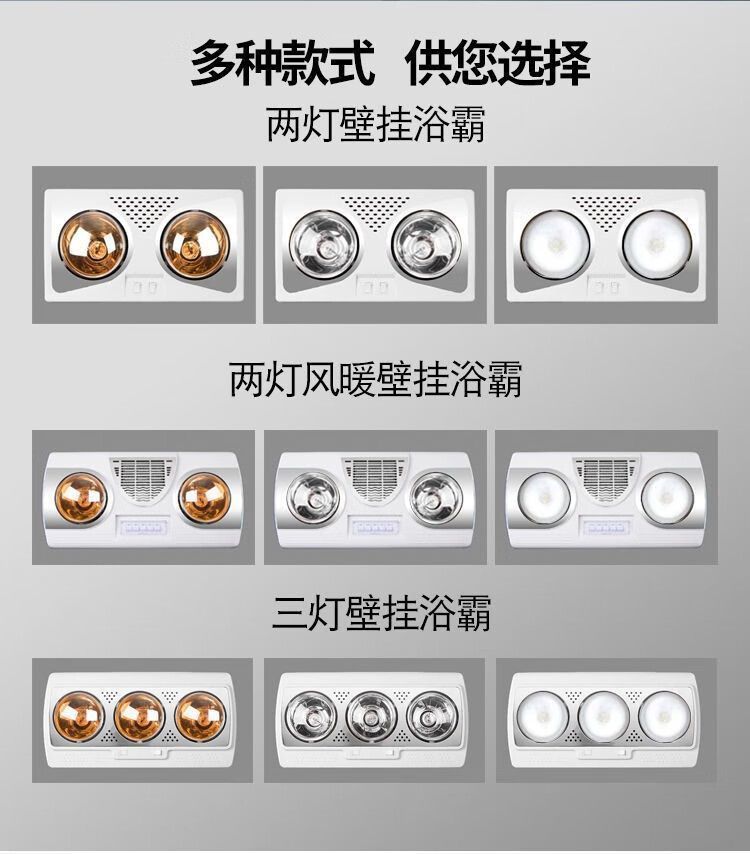 多种款式 供您选择

两灯壁挂浴霸

两灯风暖壁挂浴霸

三灯壁挂浴霸