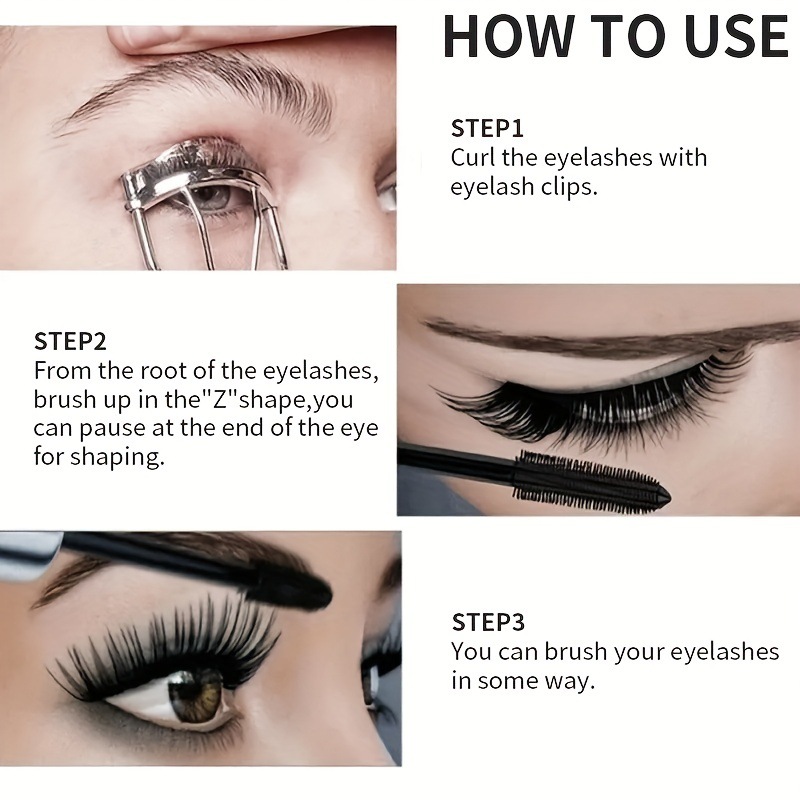 HOW TO USE

STEP1
Curl the eyelashes with eyelash clips.

STEP2
From the root of the eyelashes, brush up in the"Z"shape,you can pause at the end of the eye for shaping.

STEP3
You can brush your eyelashes in some way.