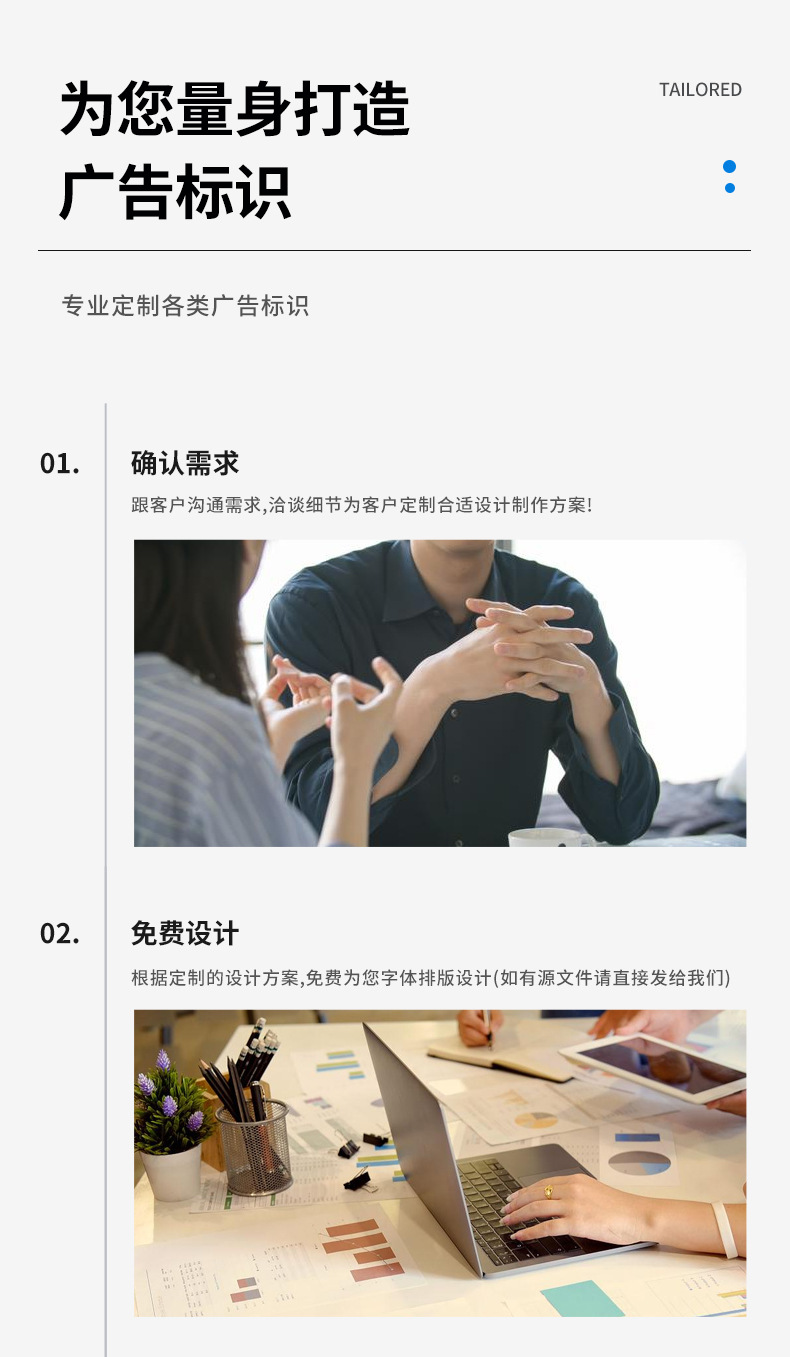 为您量身打造
广告标识

TAILORED

专业定制各类广告标识

01.

确认需求

跟客户沟通需求,洽谈细节为客户定制合适设计制作方案!

02.

免费设计

根据定制的设计方案,免费为您字体排版设计(如有源文件请直接发给我们)