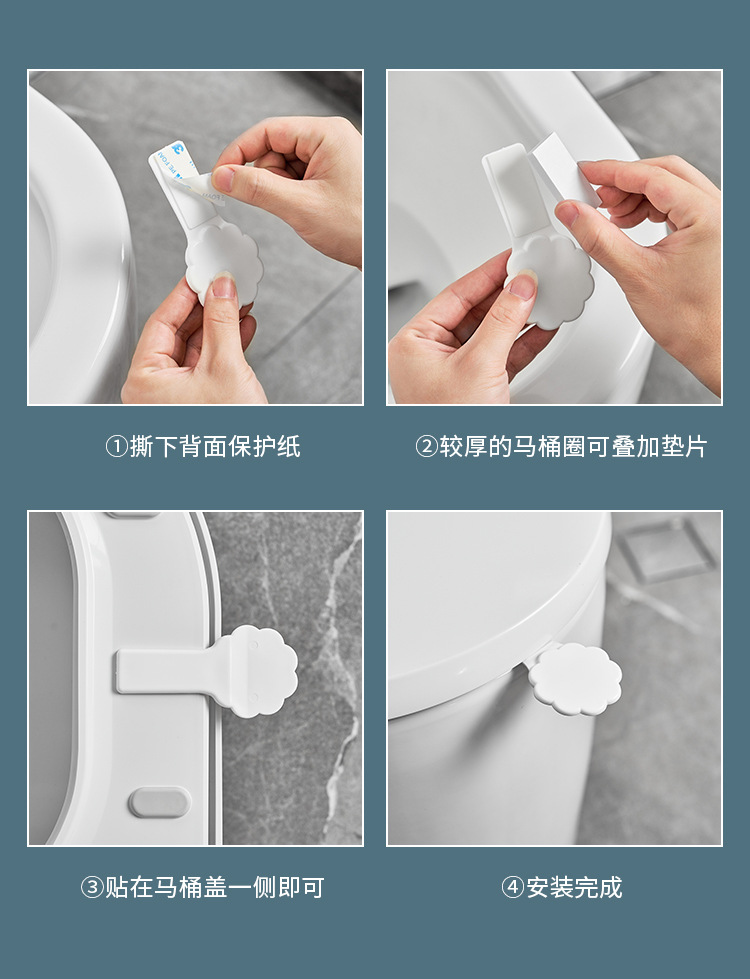 ①撕下背面保护纸

②较厚的马桶圈可叠加垫片

③贴在马桶盖一侧即可

④安装完成