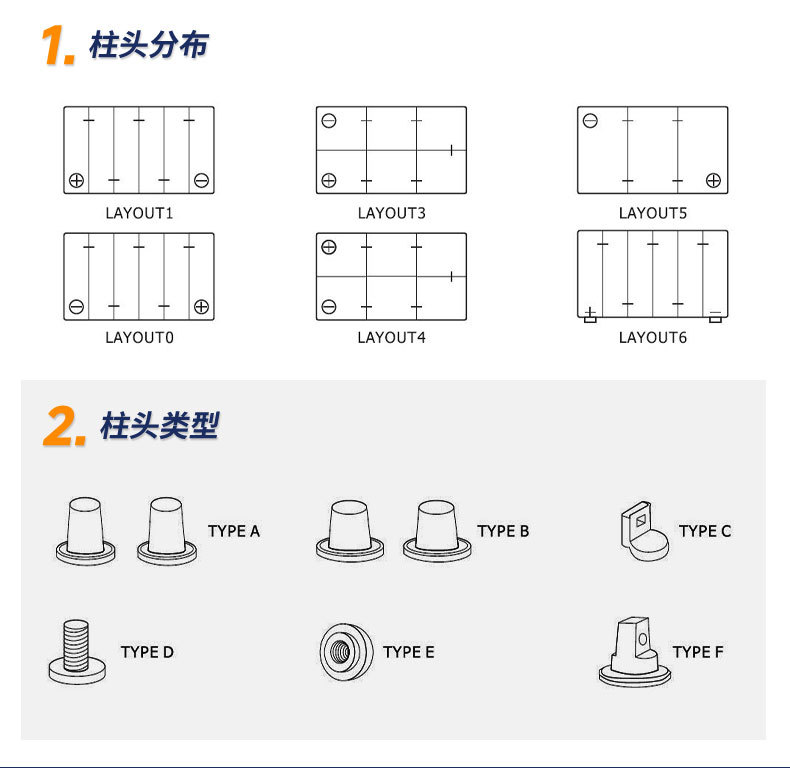 1. 柱头分布

LAYOUT1

LAYOUT3

LAYOUT5

LAYOUT0

LAYOUT4

LAYOUT6

2. 柱头类型

TYPE A

TYPE B

TYPE C

TYPE D

TYPE E

TYPE F