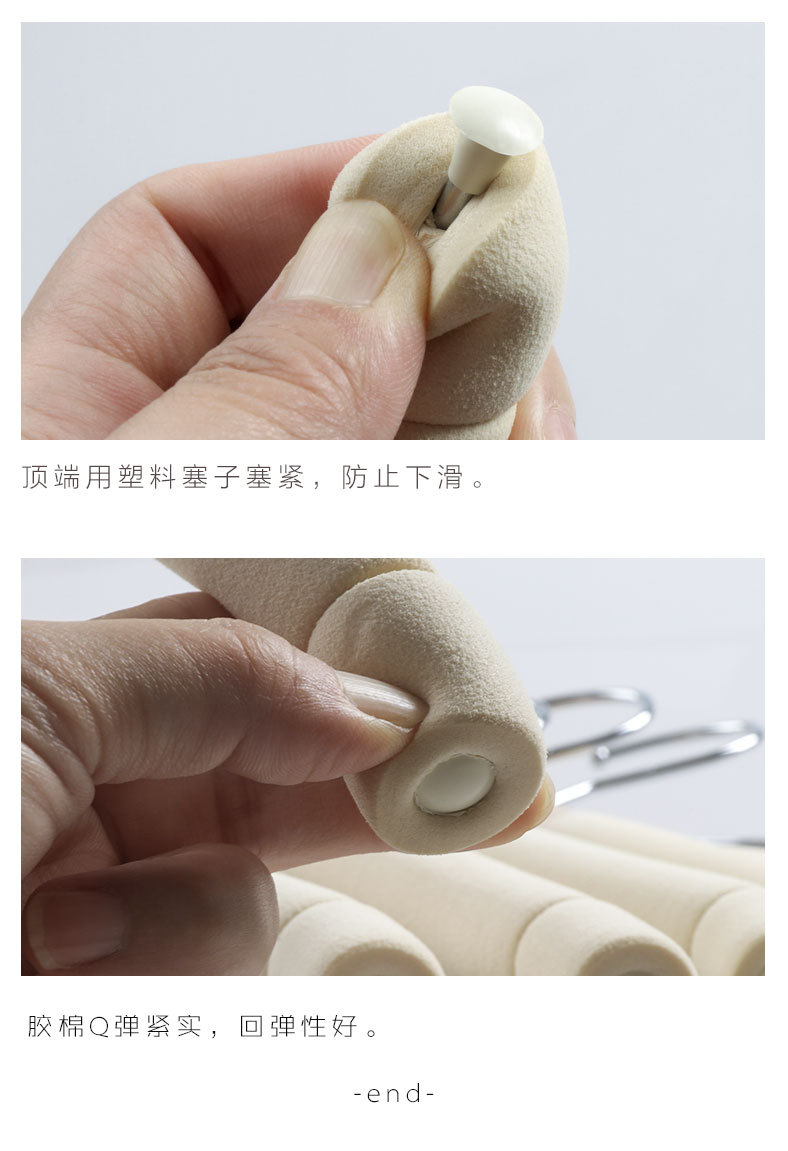 顶端用塑料塞子塞紧，防止下滑。

胶棉Q弹紧实，回弹性好。

-end-