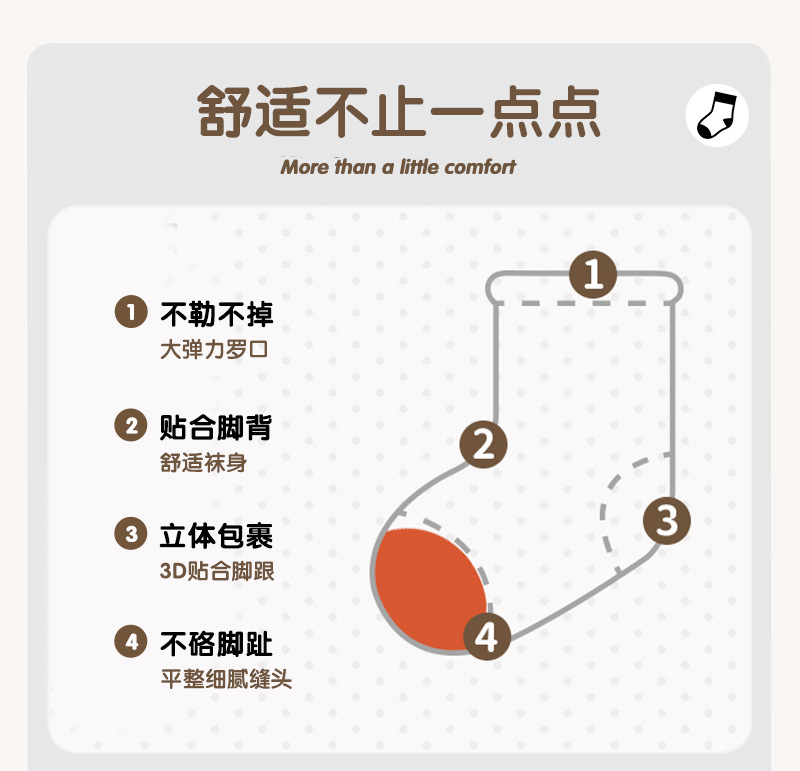 舒适不止一点点

More than a little comfort

1 不勒不掉
大弹力罗口

2 贴合脚背
舒适袜身

3 立体包裹
3D贴合脚跟

4 不硌脚趾
平整细腻缝头

1

2

3

4