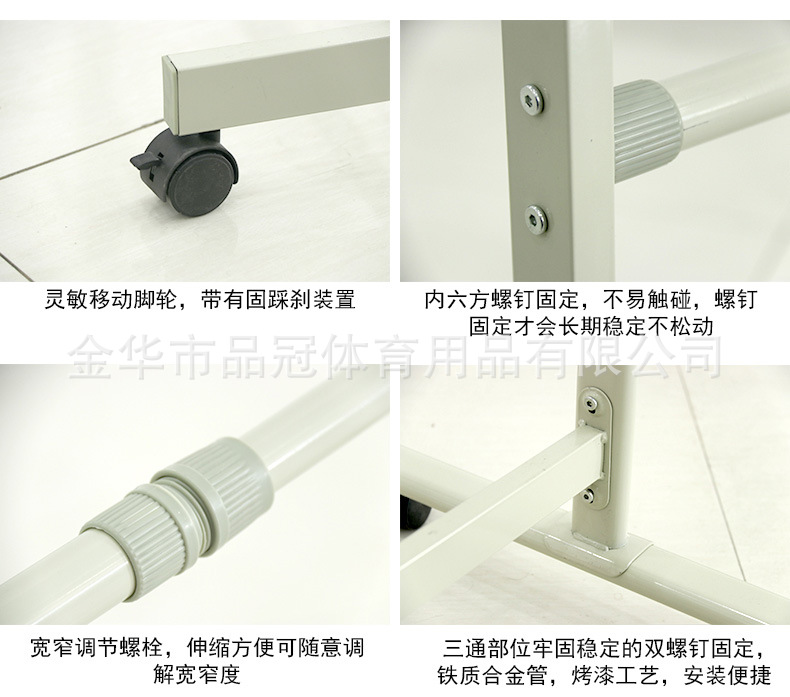 灵敏移动脚轮，带有固踩刹装置

内六方螺钉固定，不易触碰，螺钉固定才会长期稳定不松动

金华市品冠体育用品有限公司

宽窄调节螺栓，伸缩方便可随意调解宽窄度

三通部位牢固稳定的双螺钉固定，铁质合金管，烤漆工艺，安装便捷