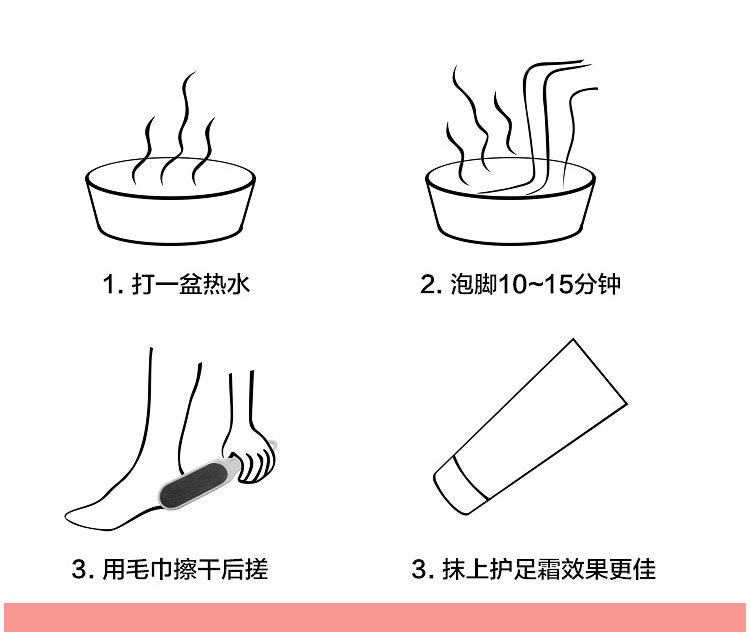 1. 打一盆热水

2. 泡脚10~15分钟

3. 用毛巾擦干后搓

3. 抹上护足霜效果更佳